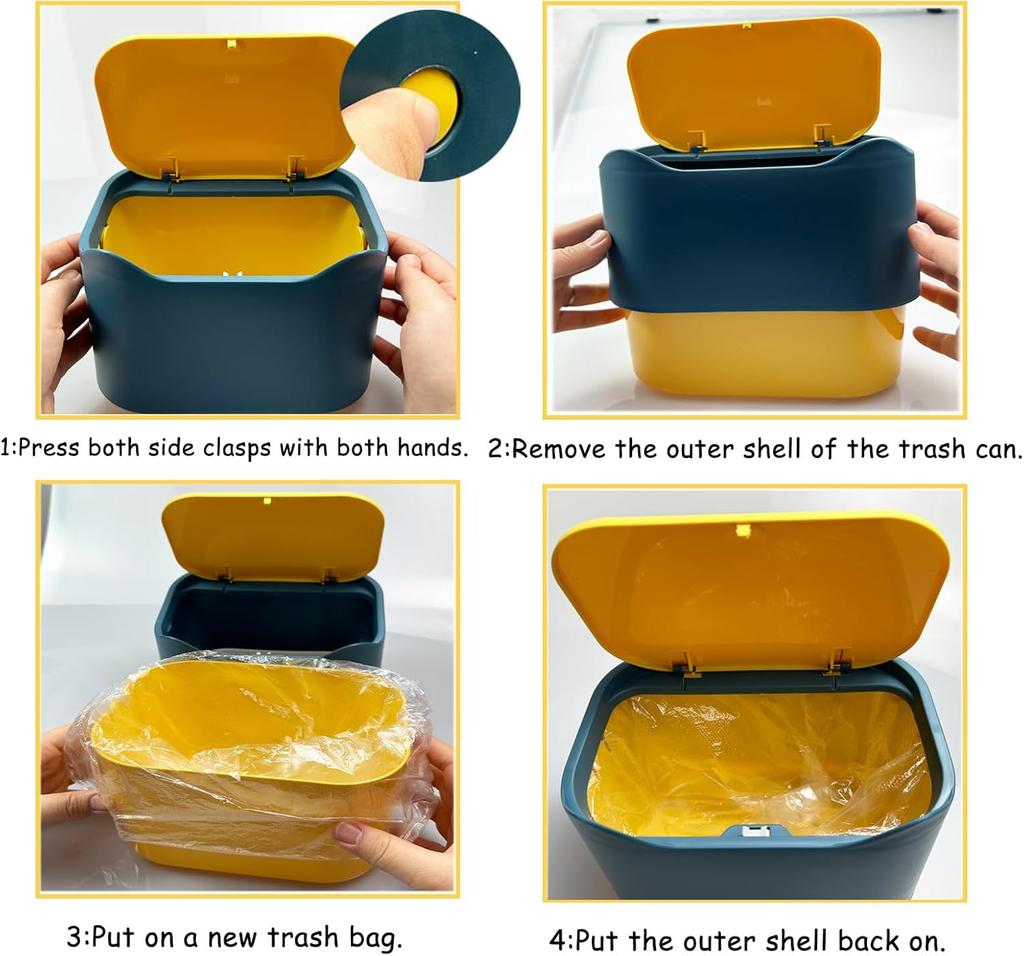 1:Press both side clasps with both hands.

2:Remove the outer shell of the trash can.

3:Put on a new trash bag.

4:Put the outer shell back on.