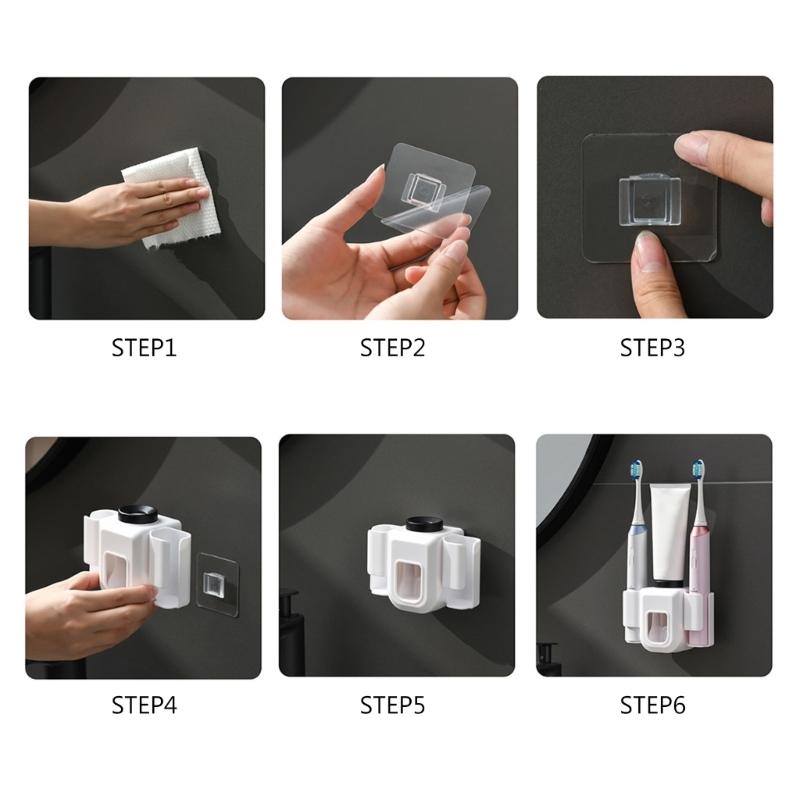 STEP1

STEP2

STEP3

STEP4

STEP5

STEP6