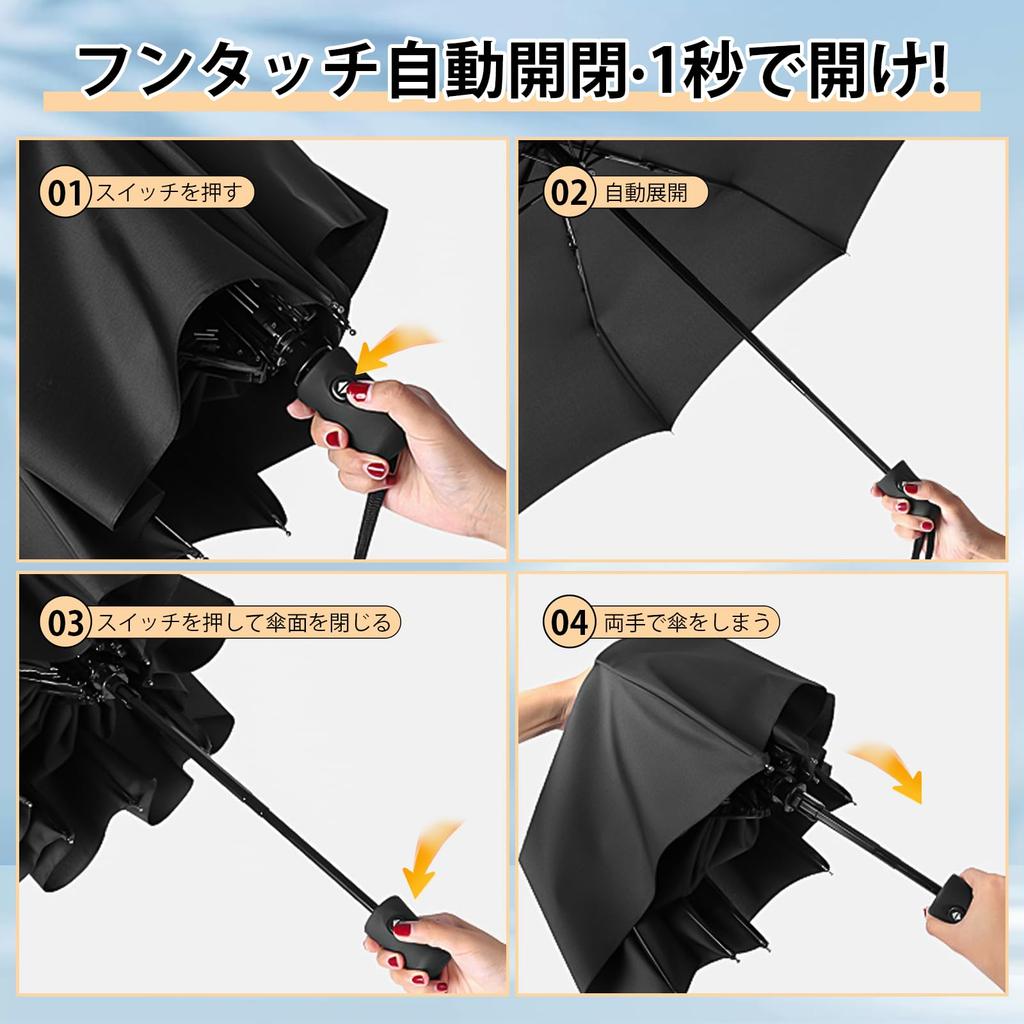 フンタッチ自動開閉·1秒で開け!

01 スイッチを押す

02 自動展開

03 スイッチを押して傘面を閉じる

04 両手で傘をしまう