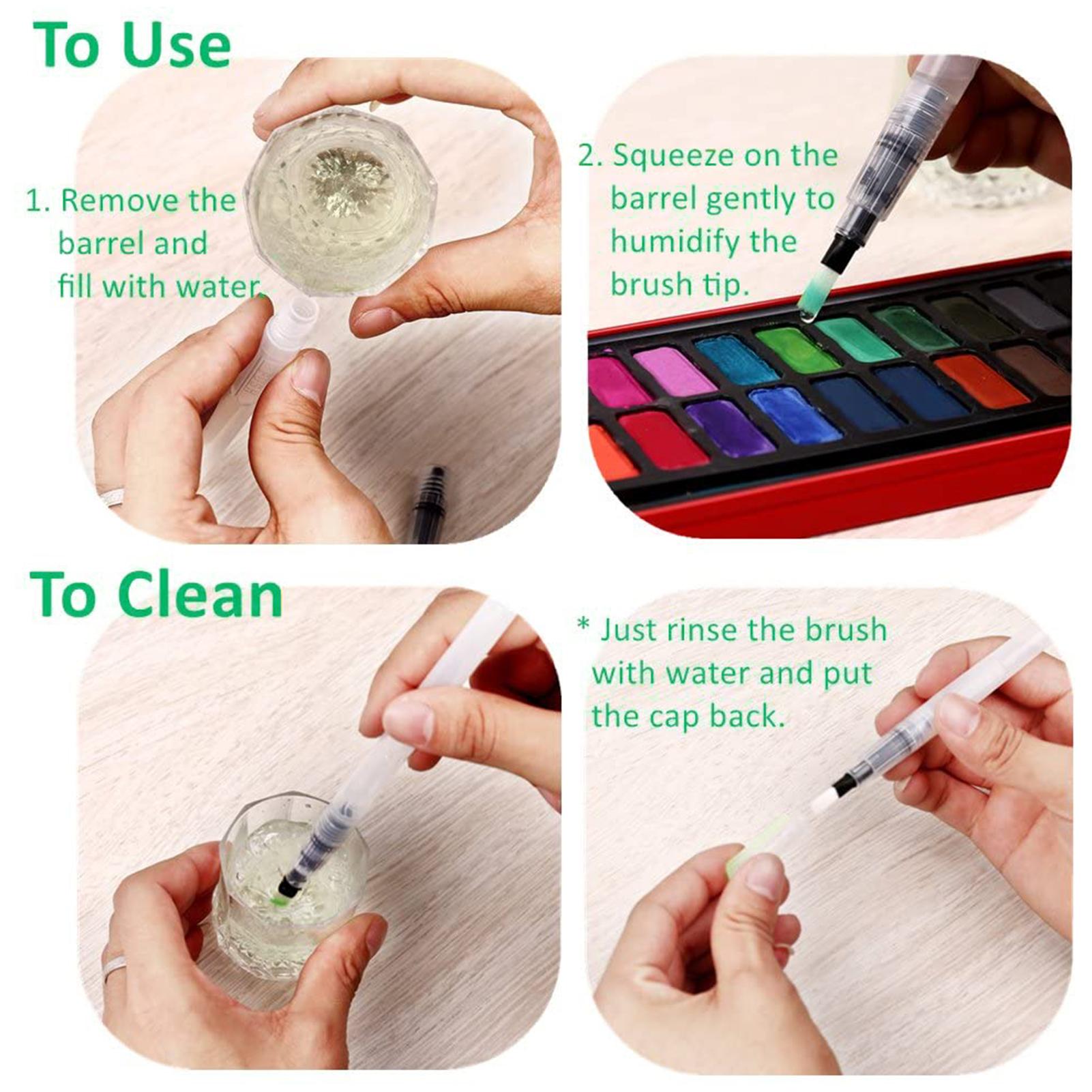 To Use

1. Remove the barrel and fill with water.

2. Squeeze on the barrel gently to humidify the brush tip.

To Clean

* Just rinse the brush with water and put the cap back.