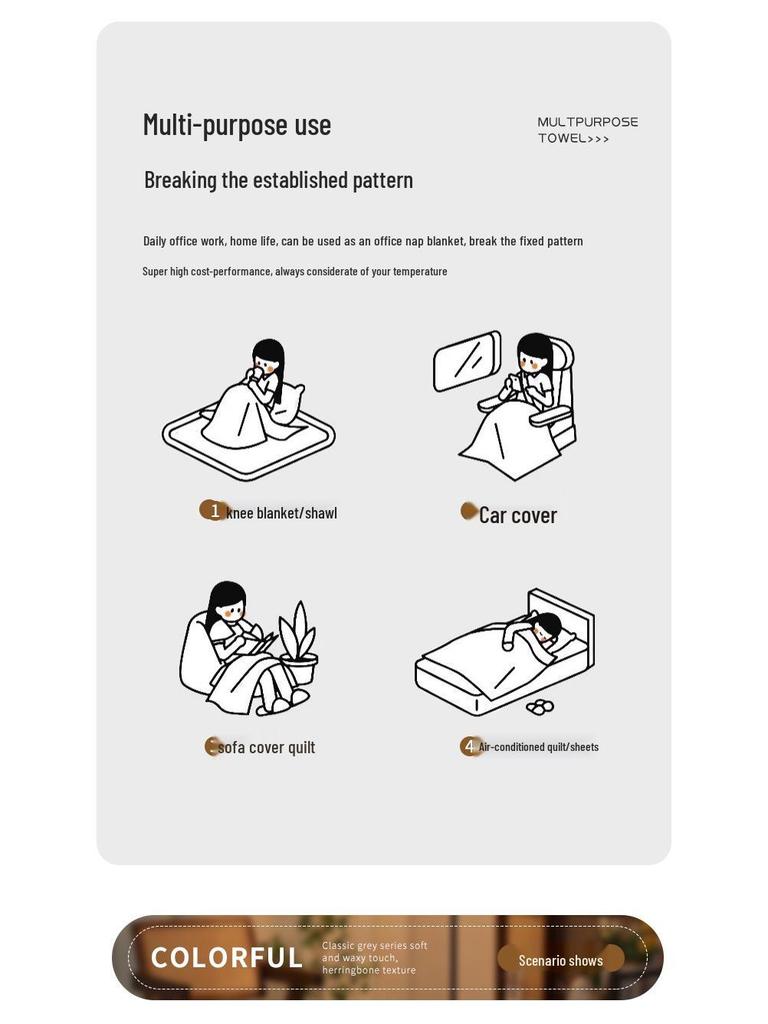 Multi-purpose use

MULTPURPOSE TOWEL>>>

Breaking the established pattern

Daily office work, home life, can be used as an office nap blanket, break the fixed pattern

Super high cost-performance, always considerate of your temperature

1 knee blanket/shawl

Car cover

sofa cover quilt

4 Air-conditioned quilt/sheets

COLORFUL

Classic grey series soft and waxy touch, herringbone texture

Scenario shows