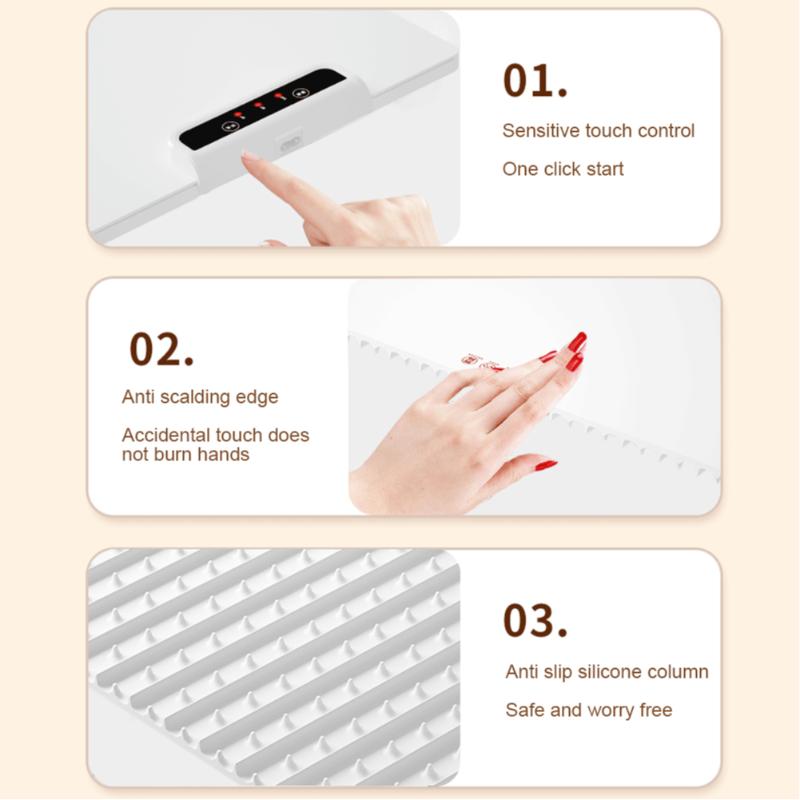 01.

Sensitive touch control

One click start

02.

Anti scalding edge

Accidental touch does not burn hands

03.

Anti slip silicone column

Safe and worry free