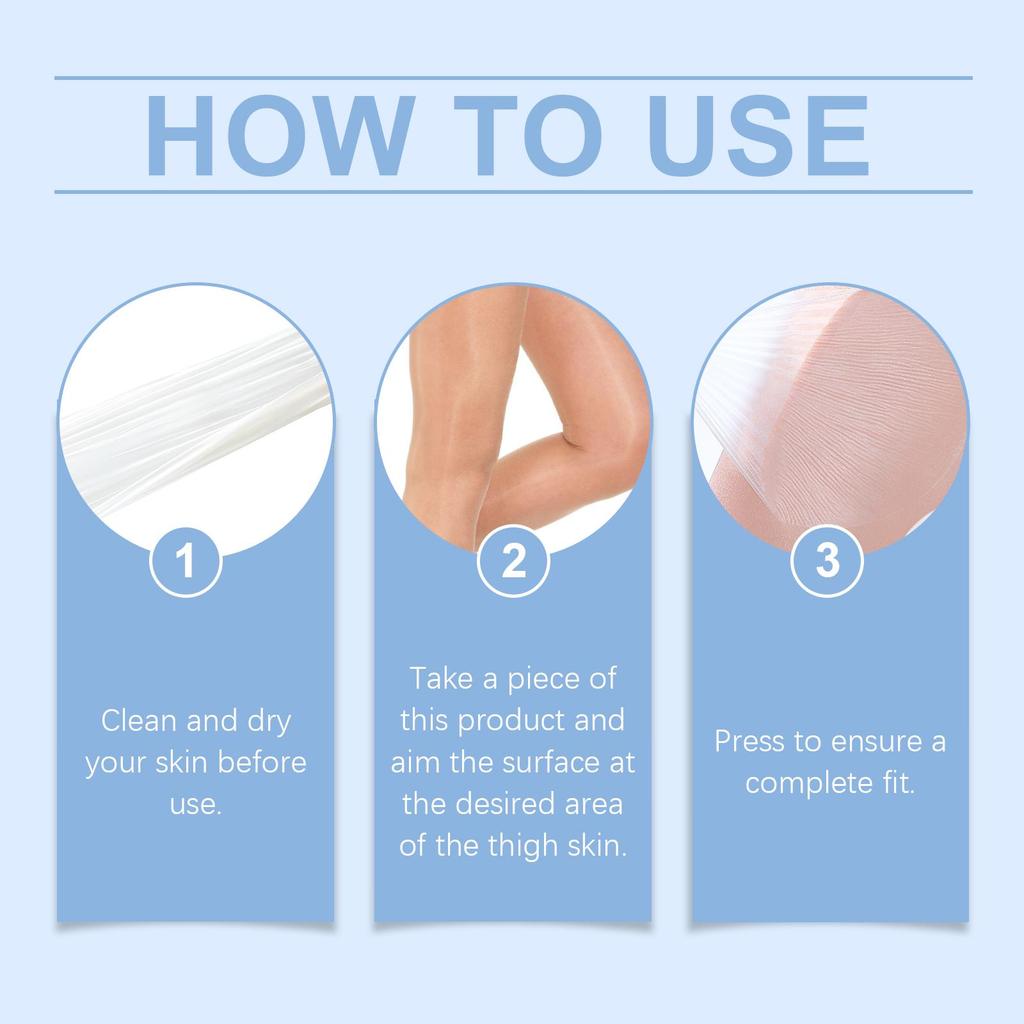 HOW TO USE

1

Clean and dry your skin before use.

2

Take a piece of this product and aim the surface at the desired area of the thigh skin.

3

Press to ensure a complete fit.