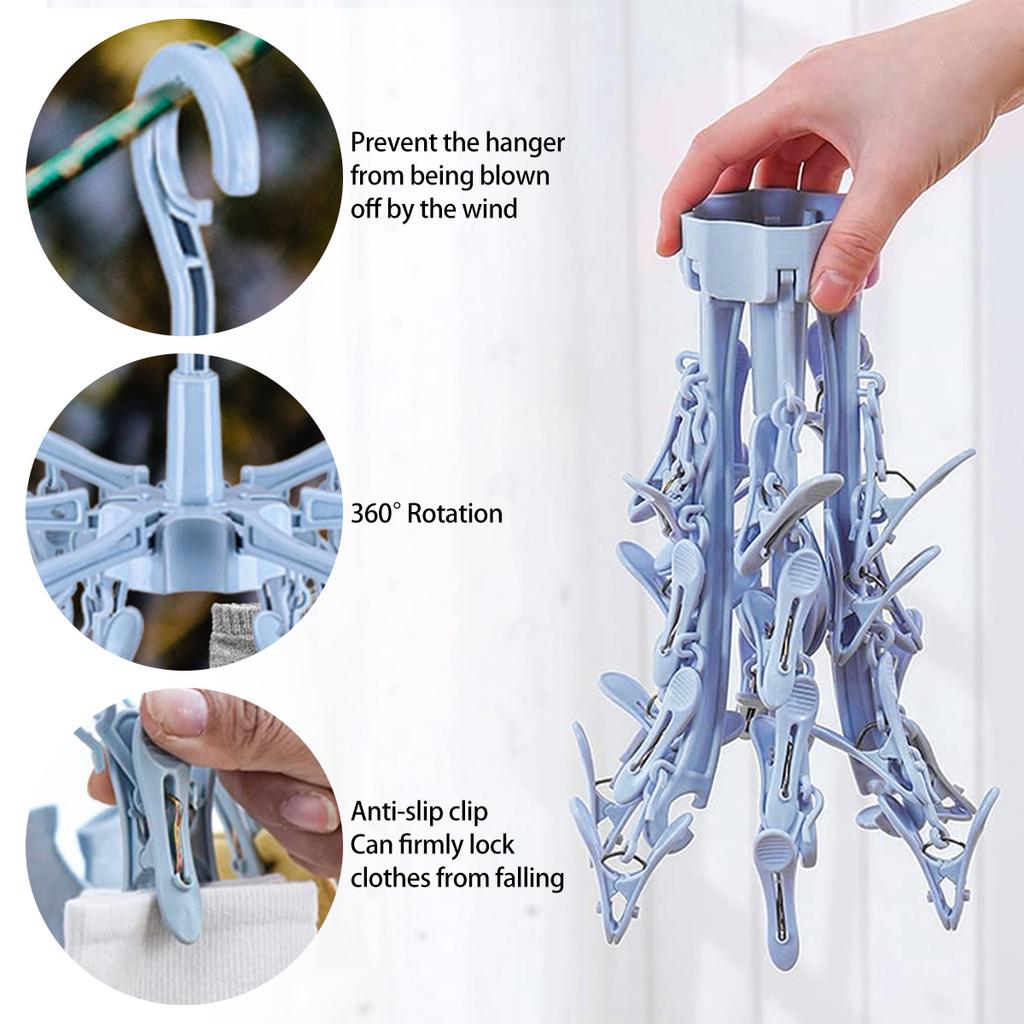 Prevent the hanger from being blown off by the wind

360° Rotation

Anti-slip clip
Can firmly lock clothes from falling