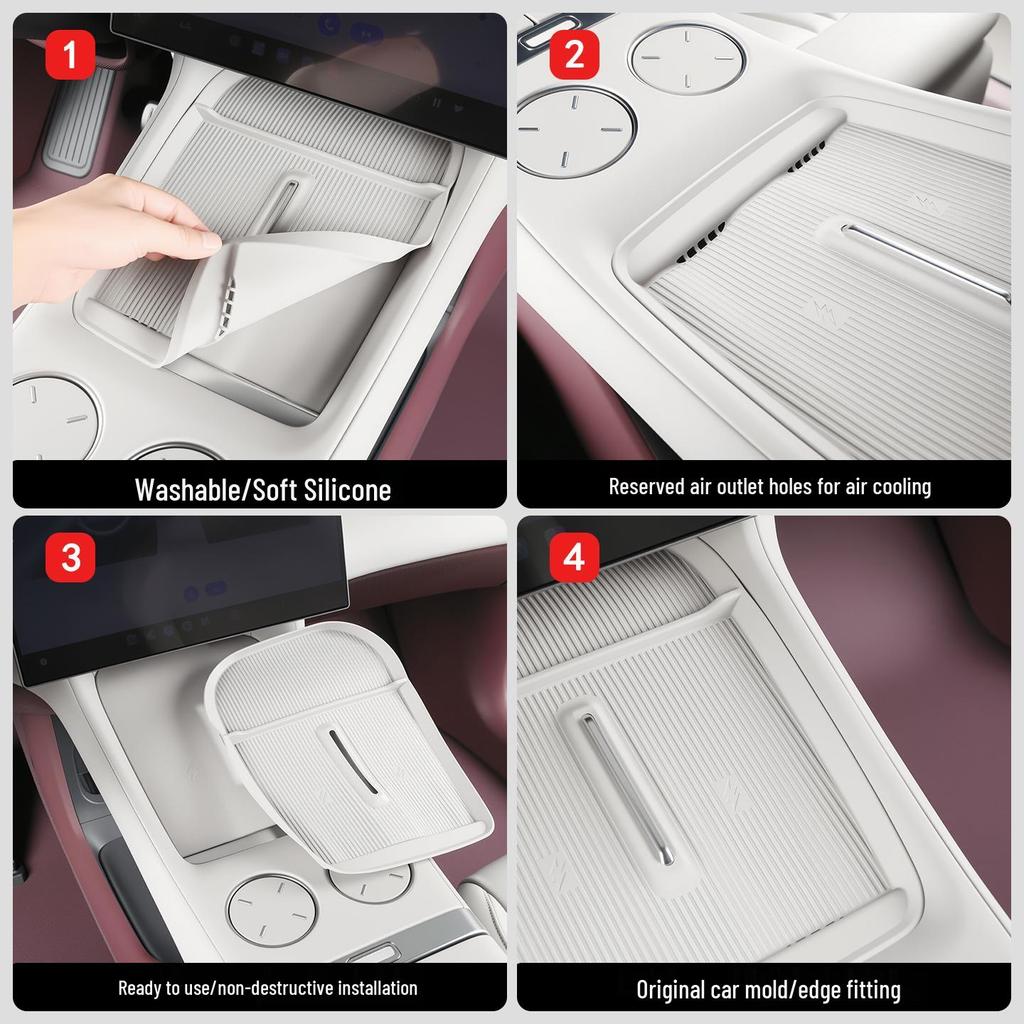 1

Washable/Soft Silicone

2

Reserved air outlet holes for air cooling

3

Ready to use/non-destructive installation

4

Original car mold/edge fitting