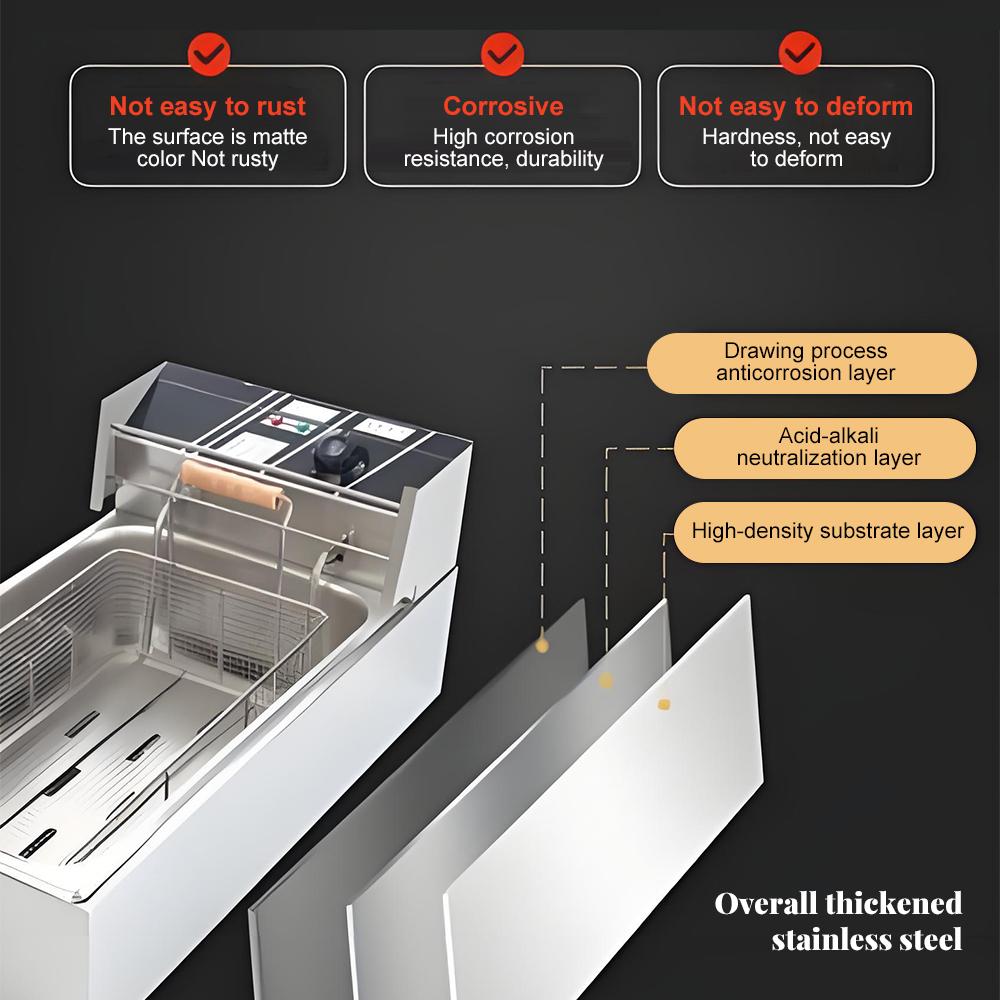 Not easy to rust
The surface is matte color Not rusty

Corrosive
High corrosion resistance, durability

Not easy to deform
Hardness, not easy to deform

Drawing process anticorrosion layer

Acid-alkali neutralization layer

High-density substrate layer

Overall thickened stainless steel