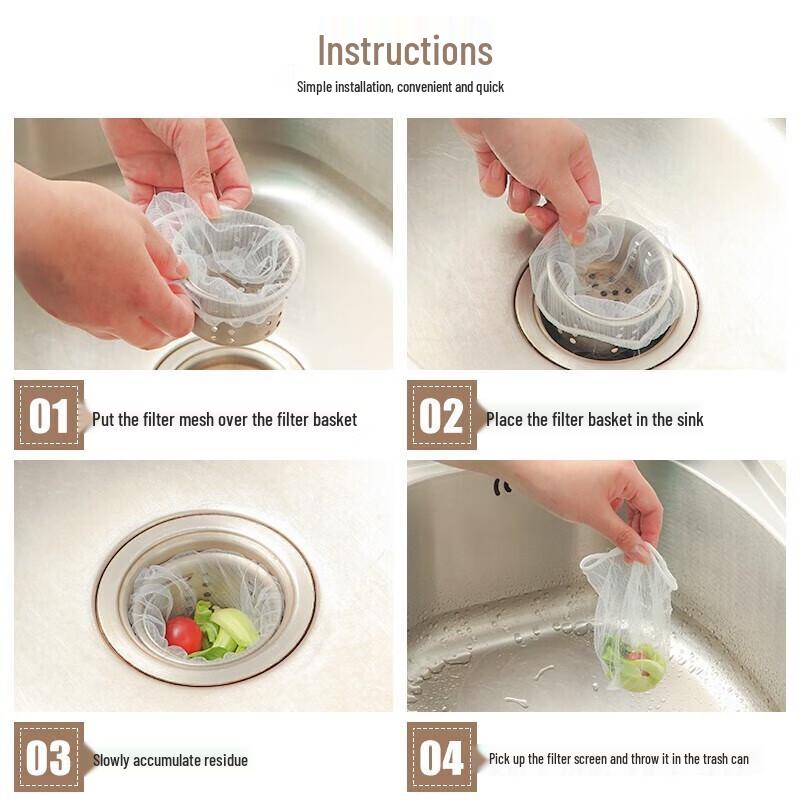 Instructions

Simple installation, convenient and quick

01 Put the filter mesh over the filter basket

02 Place the filter basket in the sink

03 Slowly accumulate residue

04 Pick up the filter screen and throw it in the trash can