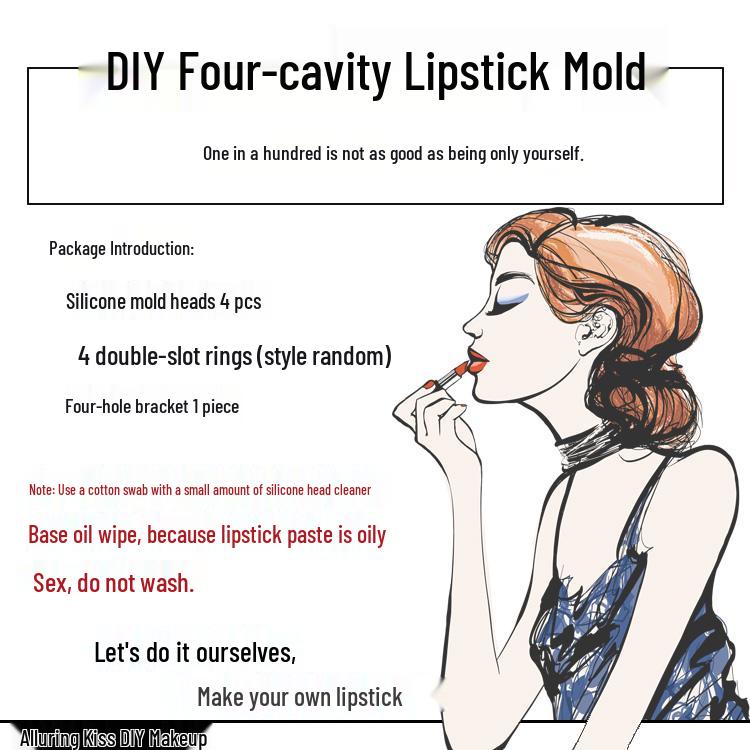 DIY Four-cavity Lipstick Mold

One in a hundred is not as good as being only yourself.

Package Introduction:

Silicone mold heads 4 pcs

4 double-slot rings (style random)

Four-hole bracket 1 piece

Note: Use a cotton swab with a small amount of silicone head cleaner

Base oil wipe, because lipstick paste is oily

Sex, do not wash.

Let's do it ourselves,

Make your own lipstick

Alluring Kiss DIY Makeup