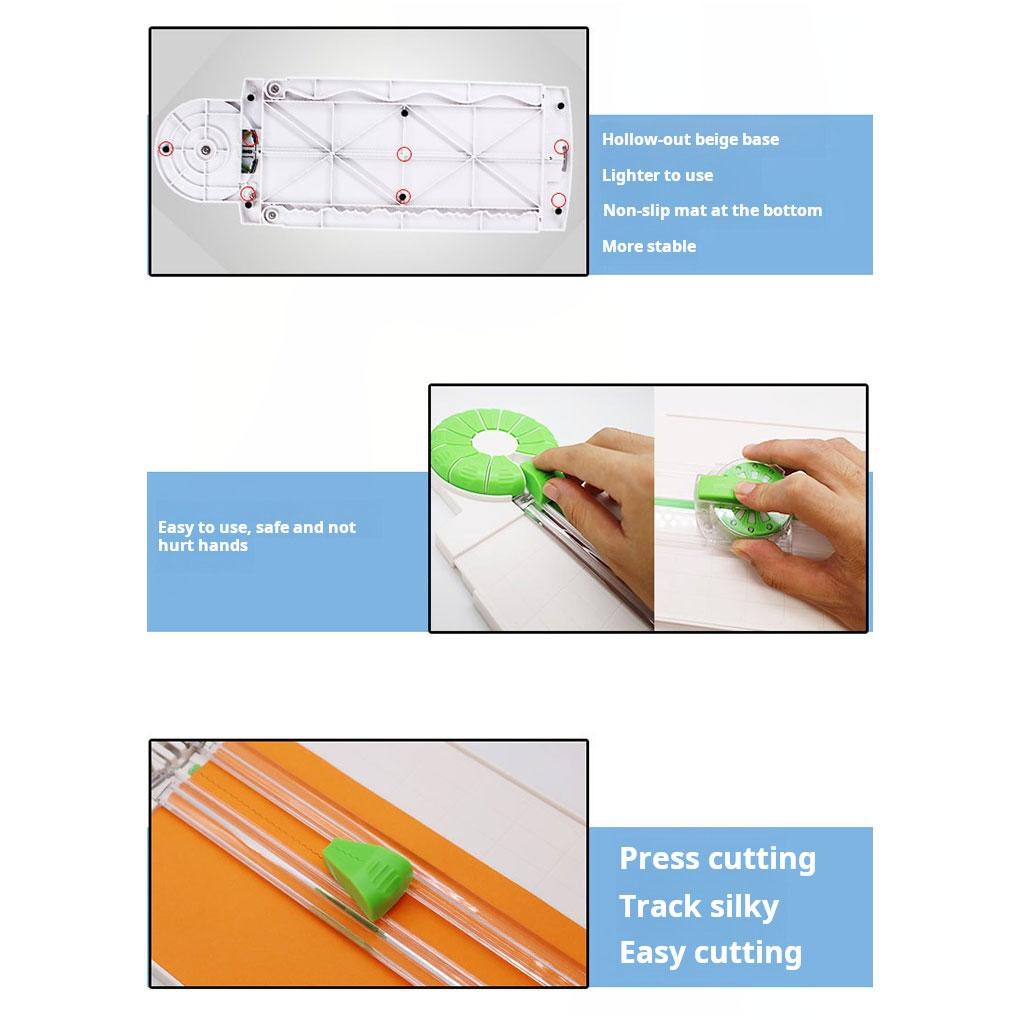 Hollow-out beige base
Lighter to use
Non-slip mat at the bottom
More stable

Easy to use, safe and not hurt hands

Press cutting
Track silky
Easy cutting