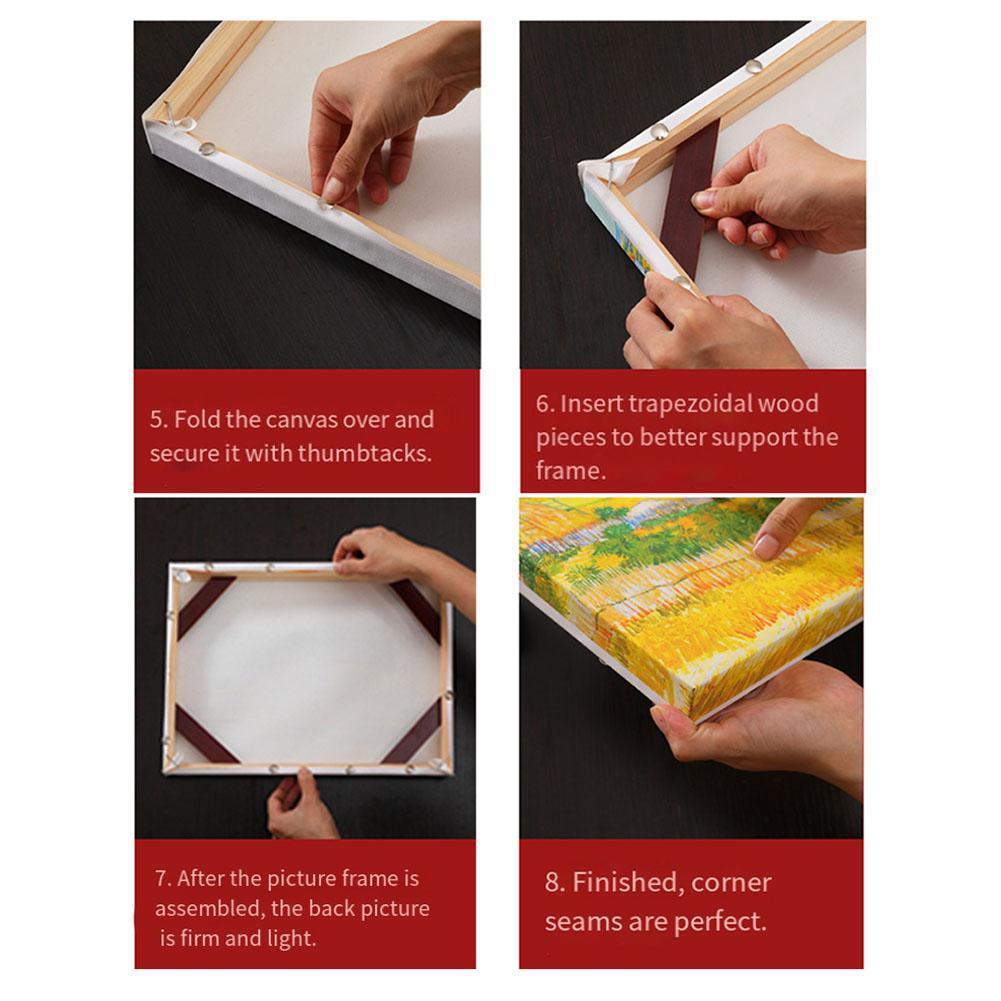 5. Fold the canvas over and secure it with thumbtacks.

6. Insert trapezoidal wood pieces to better support the frame.

7. After the picture frame is assembled, the back picture is firm and light.

8. Finished, corner seams are perfect.