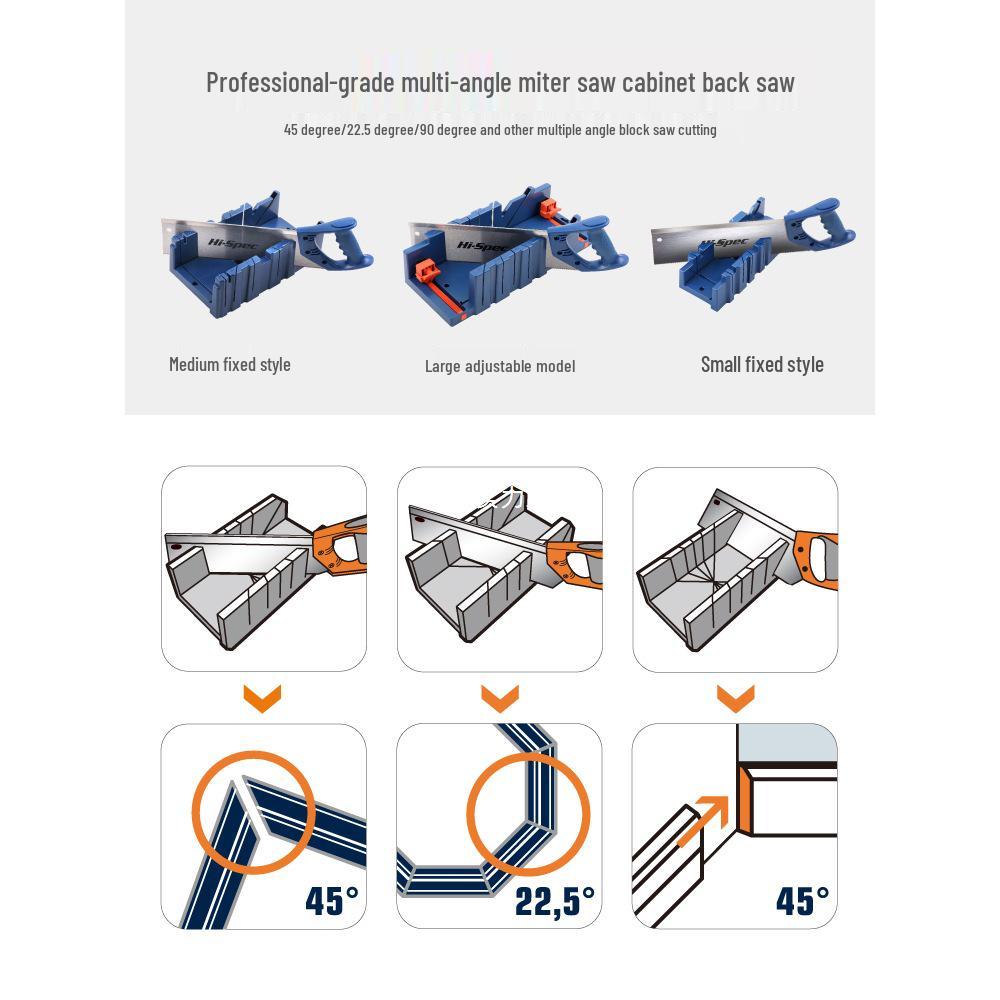 Professional-grade multi-angle miter saw cabinet back saw

45 degree/22.5 degree/90 degree and other multiple angle block saw cutting

Hi-Spec

Hi-Spec

Hi-Spec

Medium fixed style

Large adjustable model

Small fixed style

45°

22,5°

45°