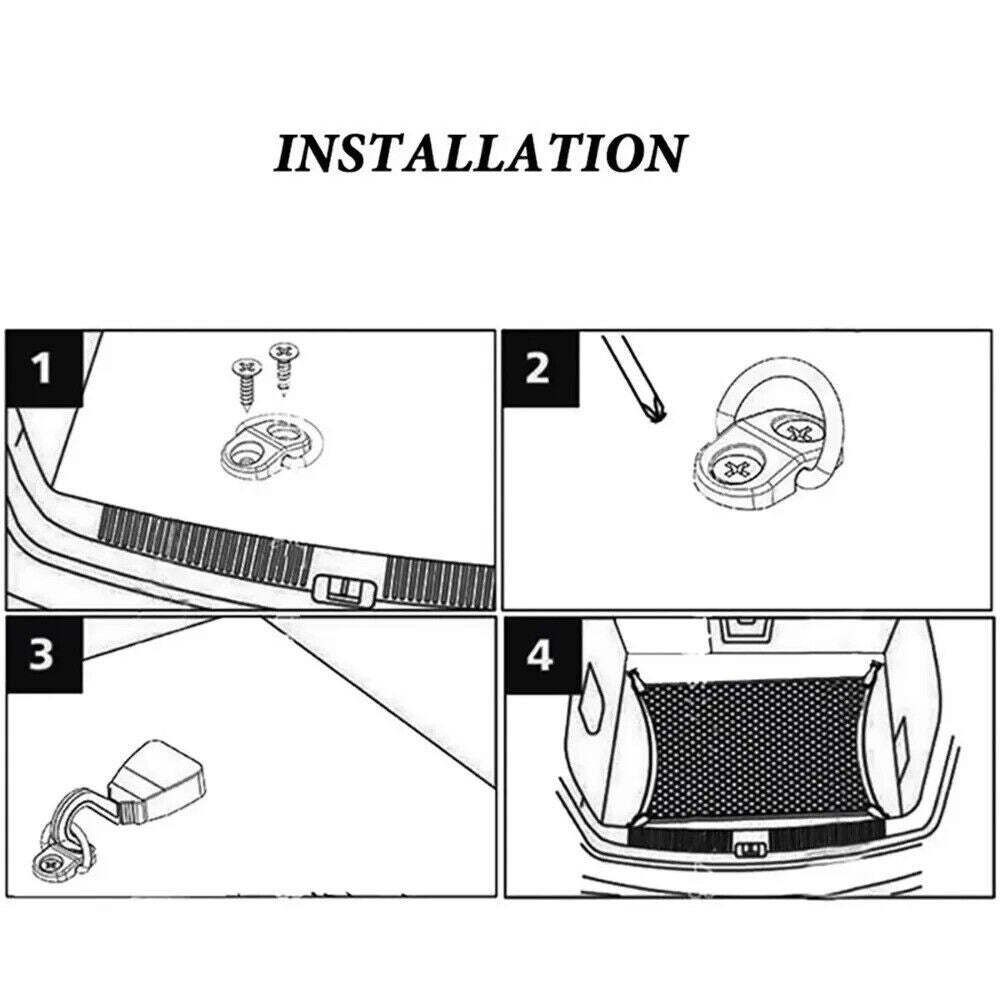 INSTALLATION

1

2

3

4