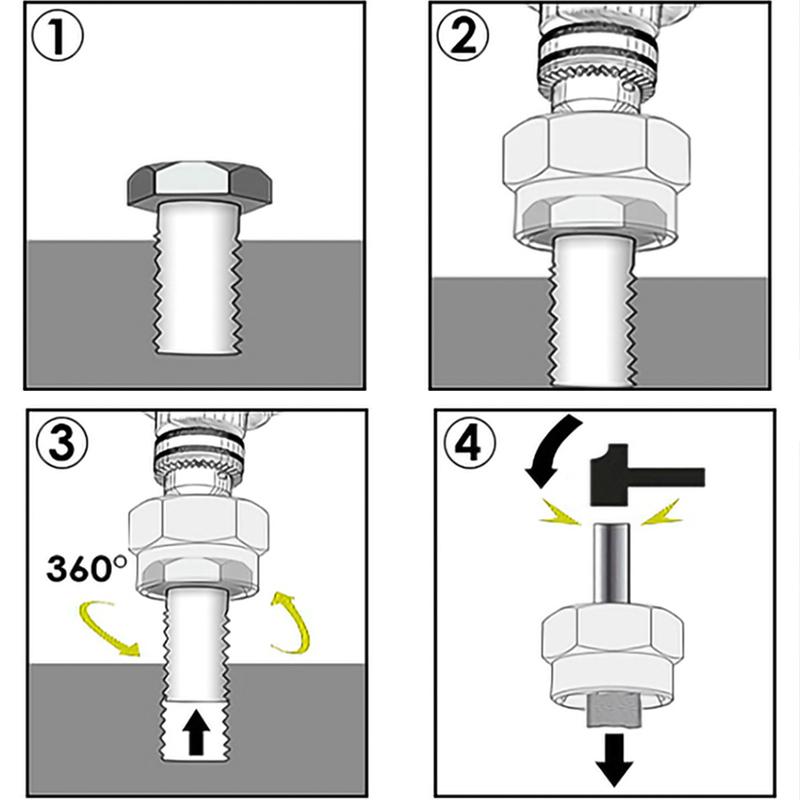 ①

②

③

360°

④