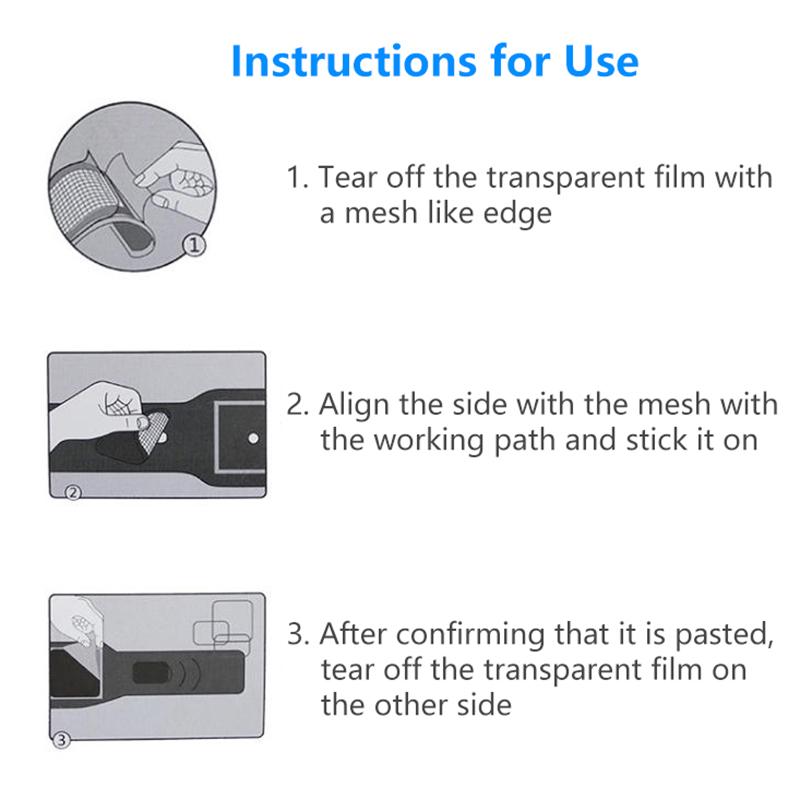 Instructions for Use

①

1. Tear off the transparent film with a mesh like edge

②

2. Align the side with the mesh with the working path and stick it on

③

3. After confirming that it is pasted, tear off the transparent film on the other side