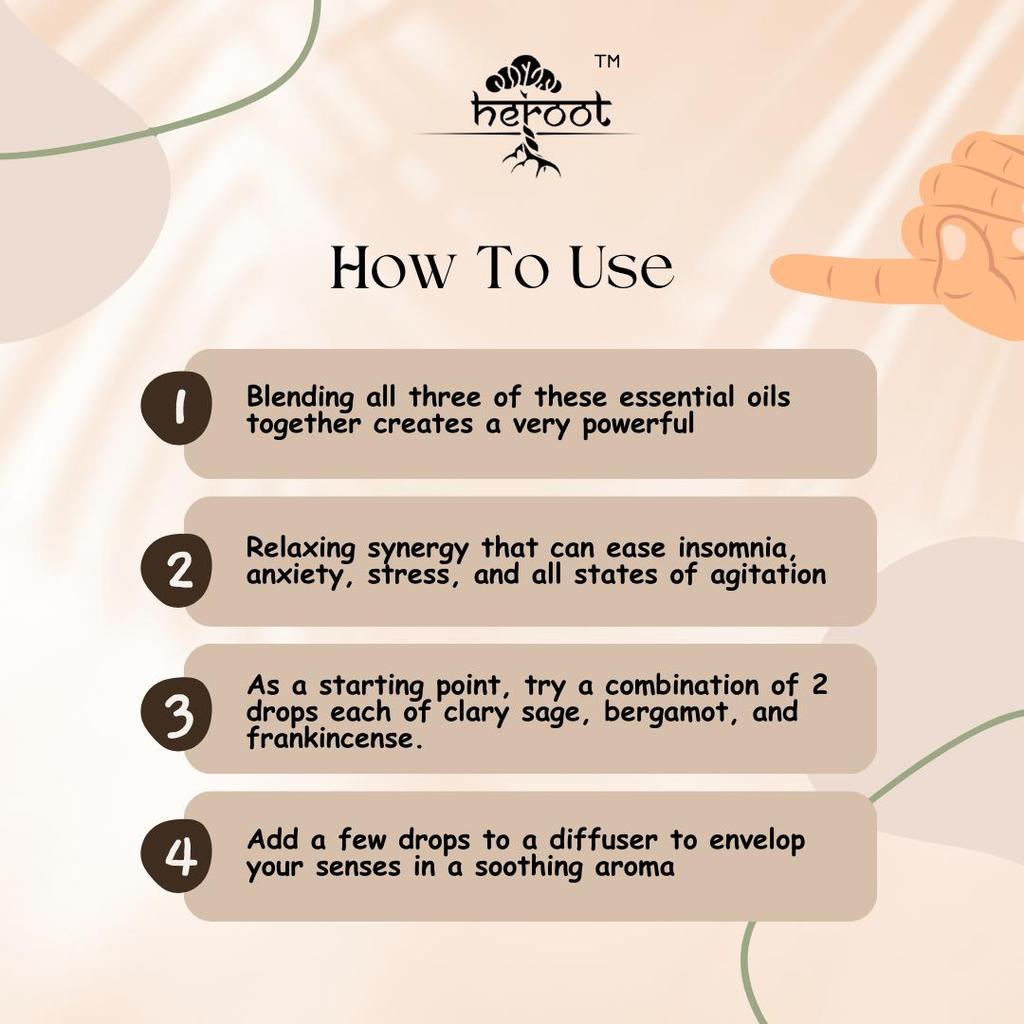 heroot TM

How To Use

1 Blending all three of these essential oils together creates a very powerful

2 Relaxing synergy that can ease insomnia, anxiety, stress, and all states of agitation

3 As a starting point, try a combination of 2 drops each of clary sage, bergamot, and frankincense.

4 Add a few drops to a diffuser to envelop your senses in a soothing aroma