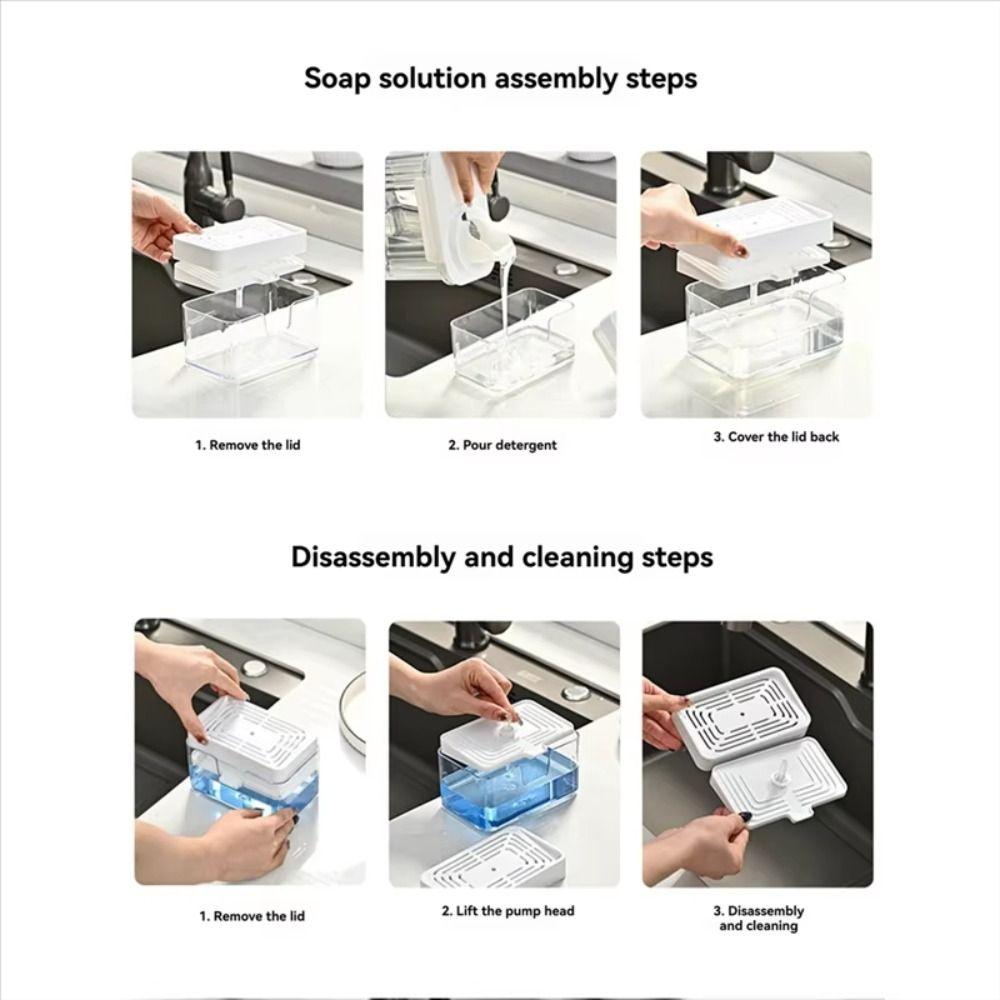 Soap solution assembly steps

1. Remove the lid

2. Pour detergent

3. Cover the lid back

Disassembly and cleaning steps

1. Remove the lid

2. Lift the pump head

3. Disassembly and cleaning