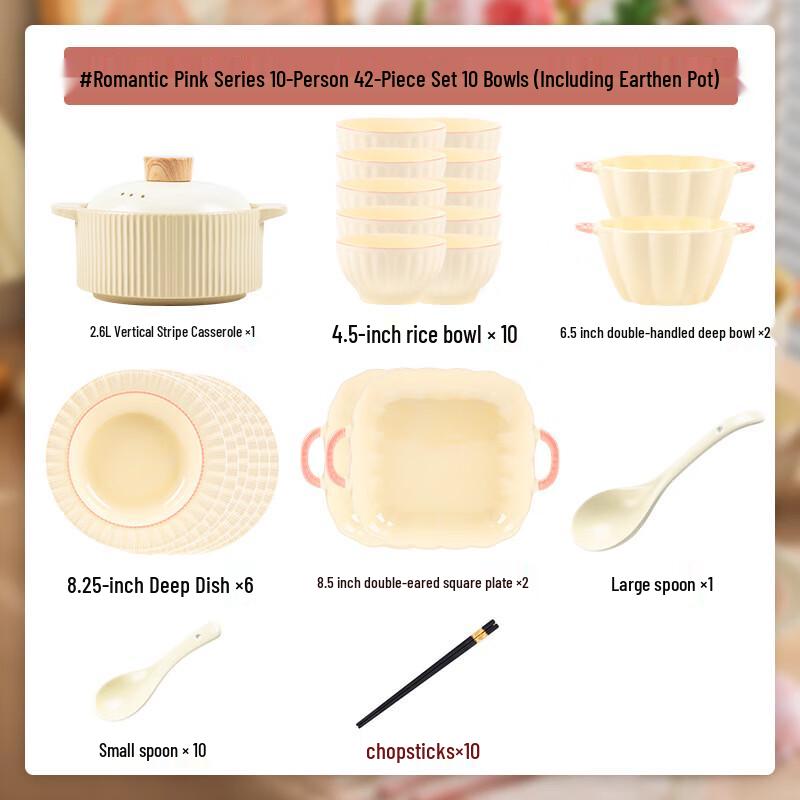 #Romantic Pink Series 10-Person 42-Piece Set 10 Bowls (Including Earthen Pot)

2.6L Vertical Stripe Casserole ×1

4.5-inch rice bowl × 10

6.5 inch double-handled deep bowl ×2

8.25-inch Deep Dish ×6

8.5 inch double-eared square plate ×2

Large spoon ×1

Small spoon × 10

chopsticks×10