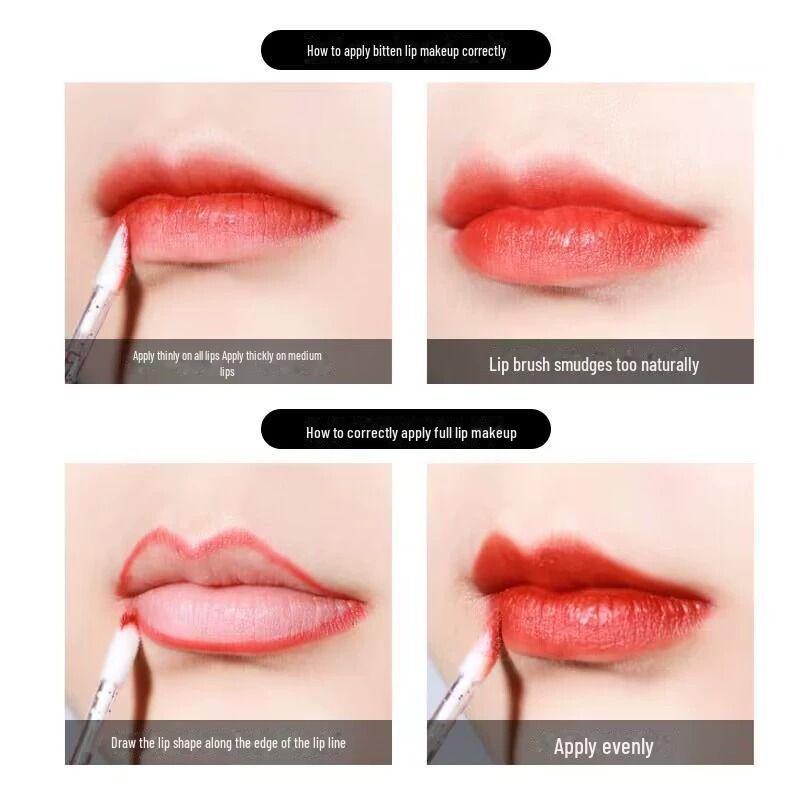 How to apply bitten lip makeup correctly

Apply thinly on all lips Apply thickly on medium lips

Lip brush smudges too naturally

How to correctly apply full lip makeup

Draw the lip shape along the edge of the lip line

Apply evenly