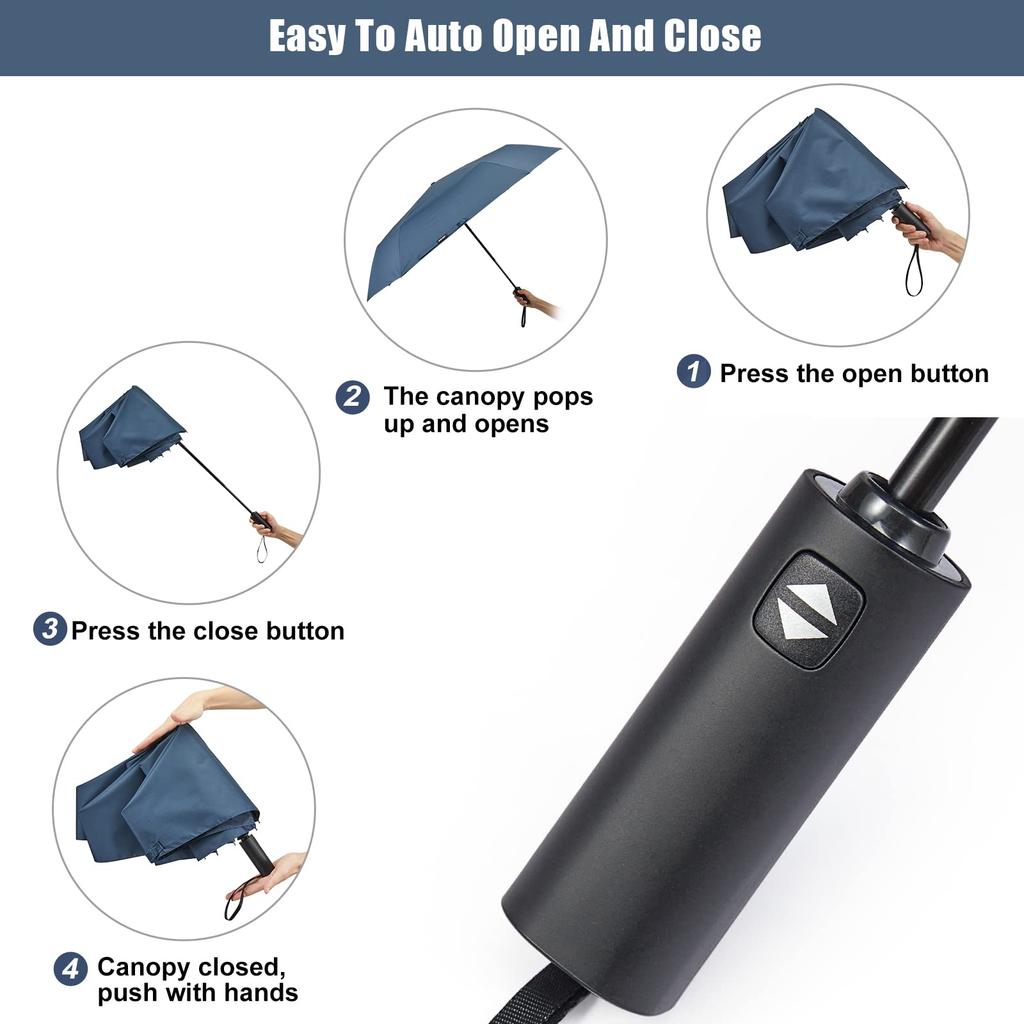 Easy To Auto Open And Close

1 Press the open button

2 The canopy pops up and opens

3 Press the close button

4 Canopy closed, push with hands