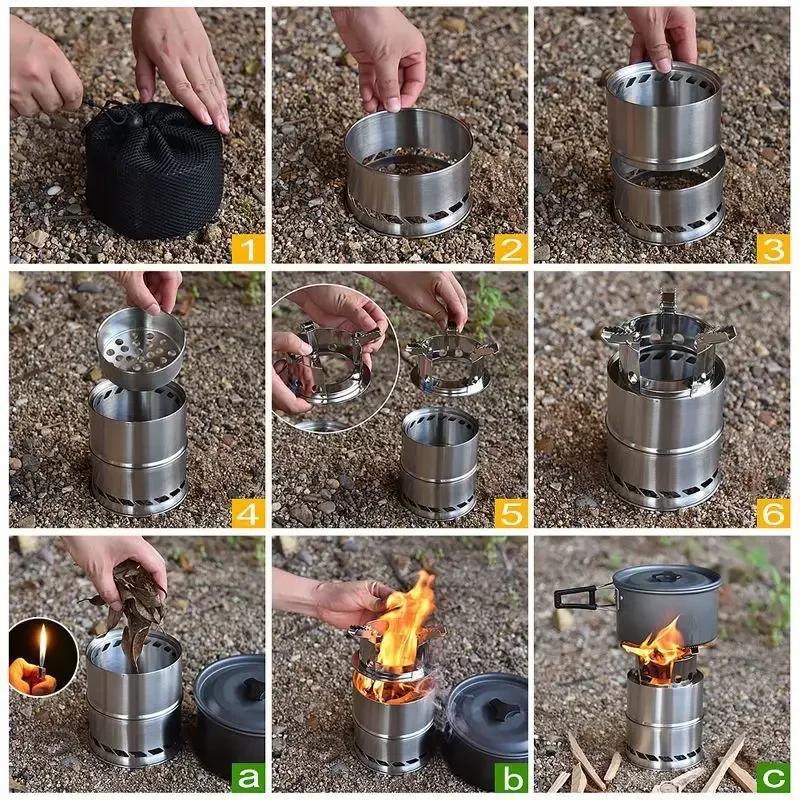 1
2
3
4
5
6
a
b
c