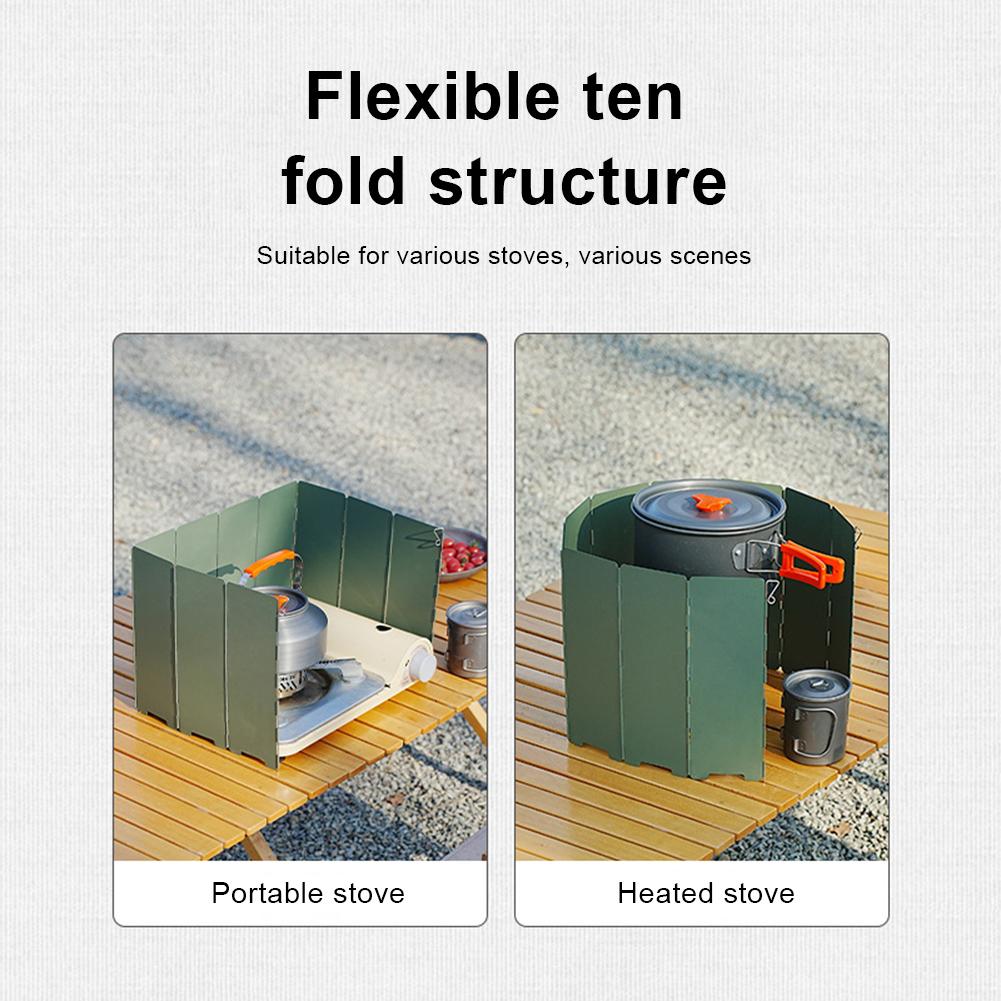 Flexible ten fold structure

Suitable for various stoves, various scenes

Portable stove

Heated stove