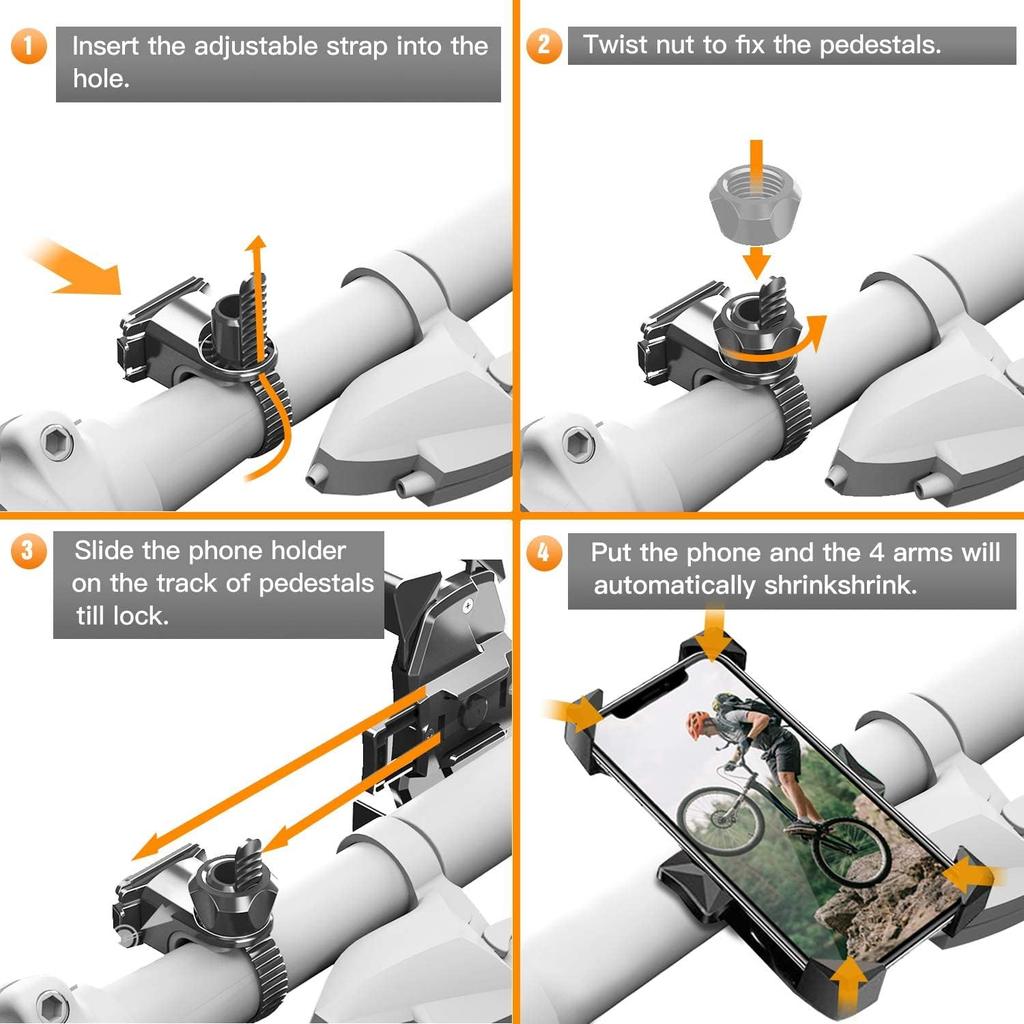 1 Insert the adjustable strap into the hole.

2 Twist nut to fix the pedestals.

3 Slide the phone holder on the track of pedestals till lock.

4 Put the phone and the 4 arms will automatically shrinkshrink.