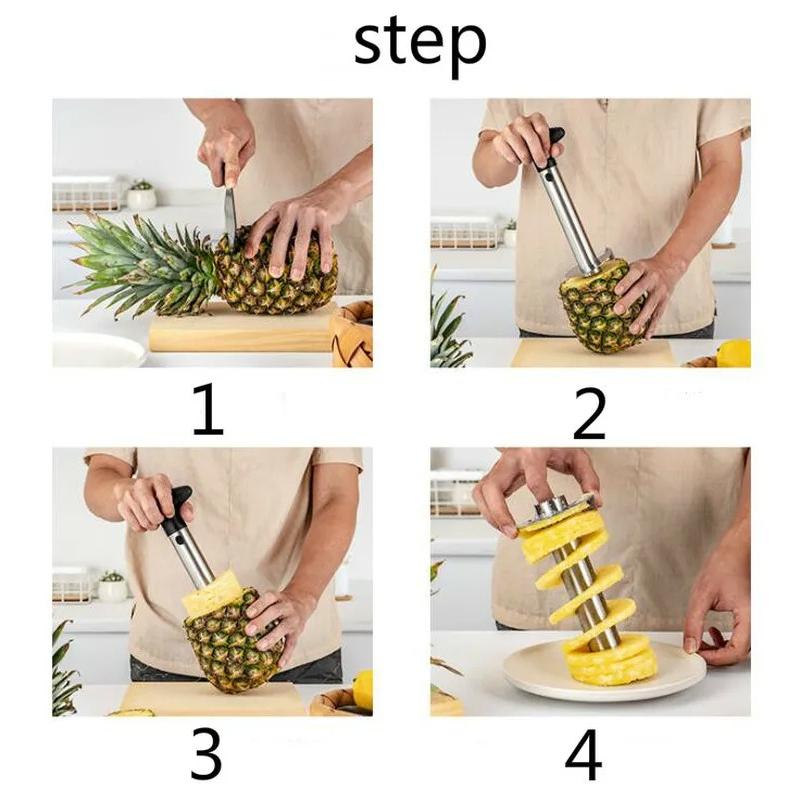 step

1

2

3

4