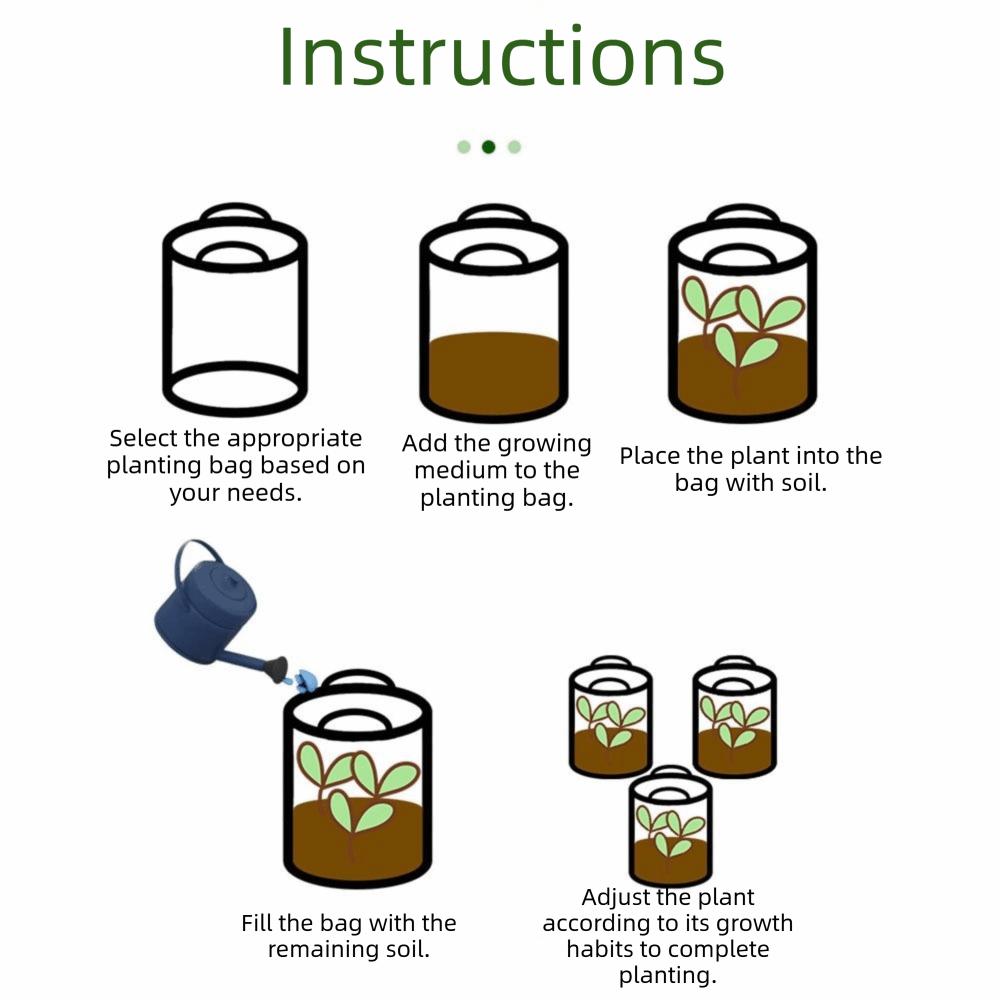 Instructions

Select the appropriate planting bag based on your needs.

Add the growing medium to the planting bag.

Place the plant into the bag with soil.

Fill the bag with the remaining soil.

Adjust the plant according to its growth habits to complete planting.