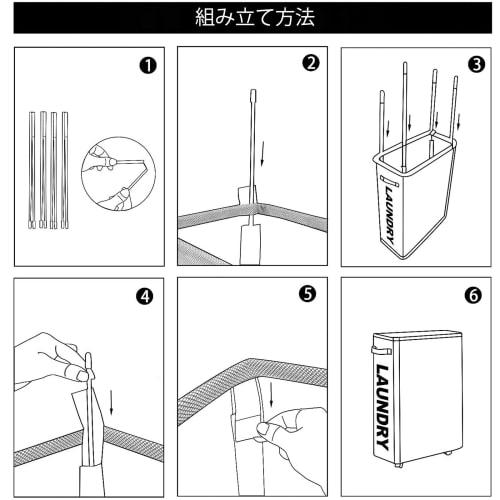 組み立て方法

❶

❷

❸

LAUNDRY

❹

❺

❻

LAUNDRY