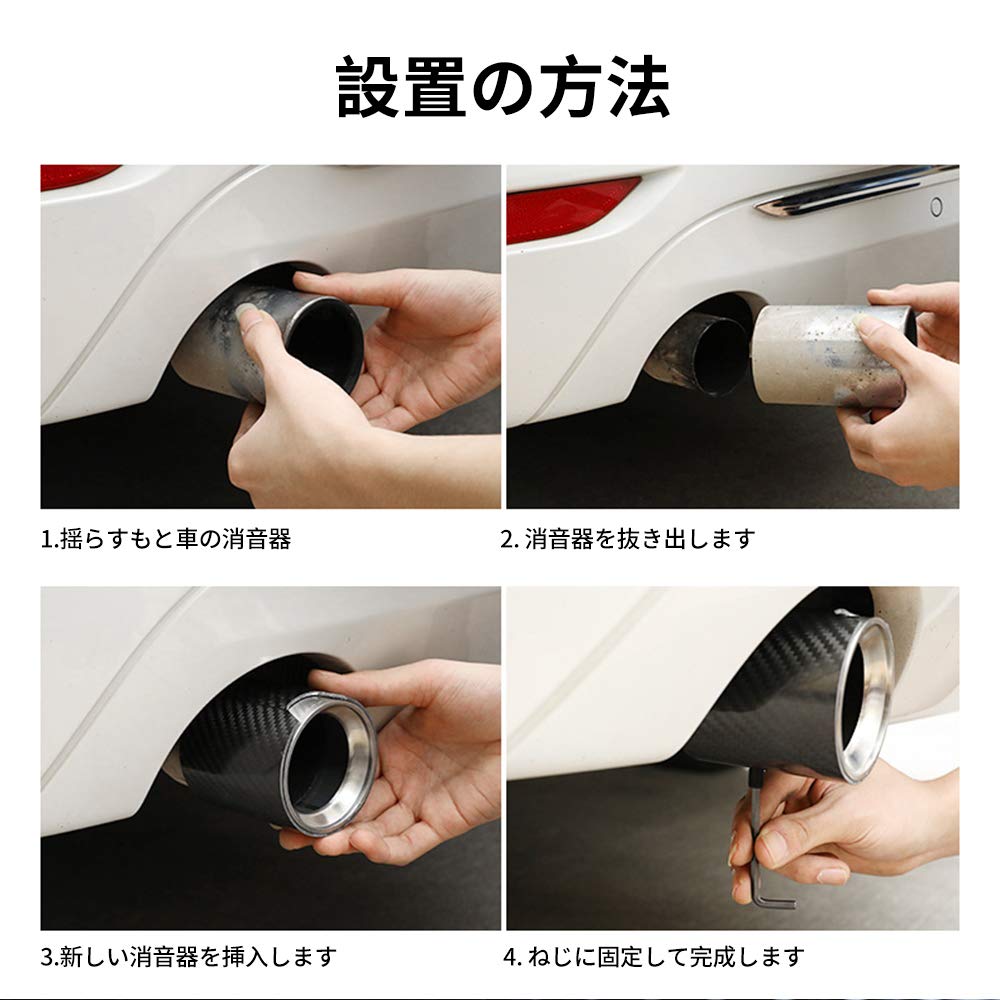 設置の方法

1.揺らすもと車の消音器

2. 消音器を抜き出します

3.新しい消音器を挿入します

4. ねじに固定して完成します