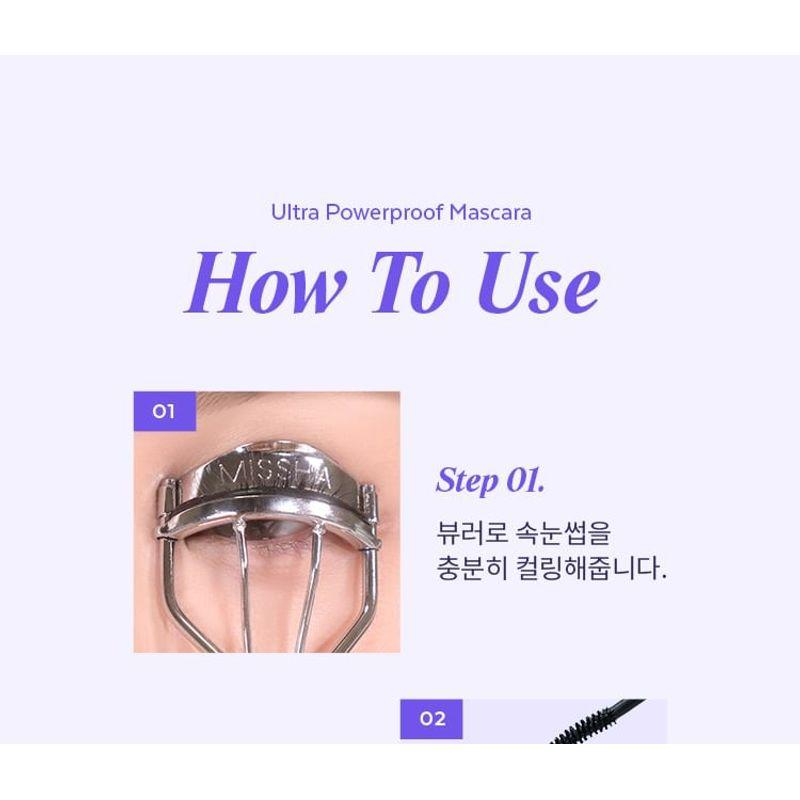 Ultra Powerproof Mascara

How To Use

01

MISSHA

Step 01.

뷰러로 속눈썹을 충분히 컬링해줍니다.

02