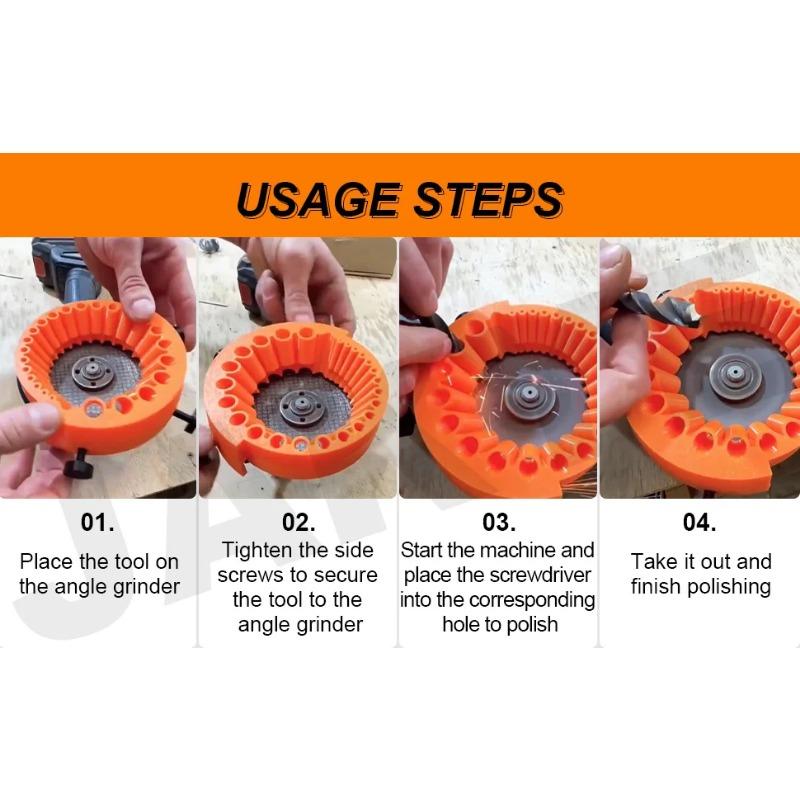 USAGE STEPS

01.
Place the tool on the angle grinder

02.
Tighten the side screws to secure the tool to the angle grinder

03.
Start the machine and place the screwdriver into the corresponding hole to polish

04.
Take it out and finish polishing