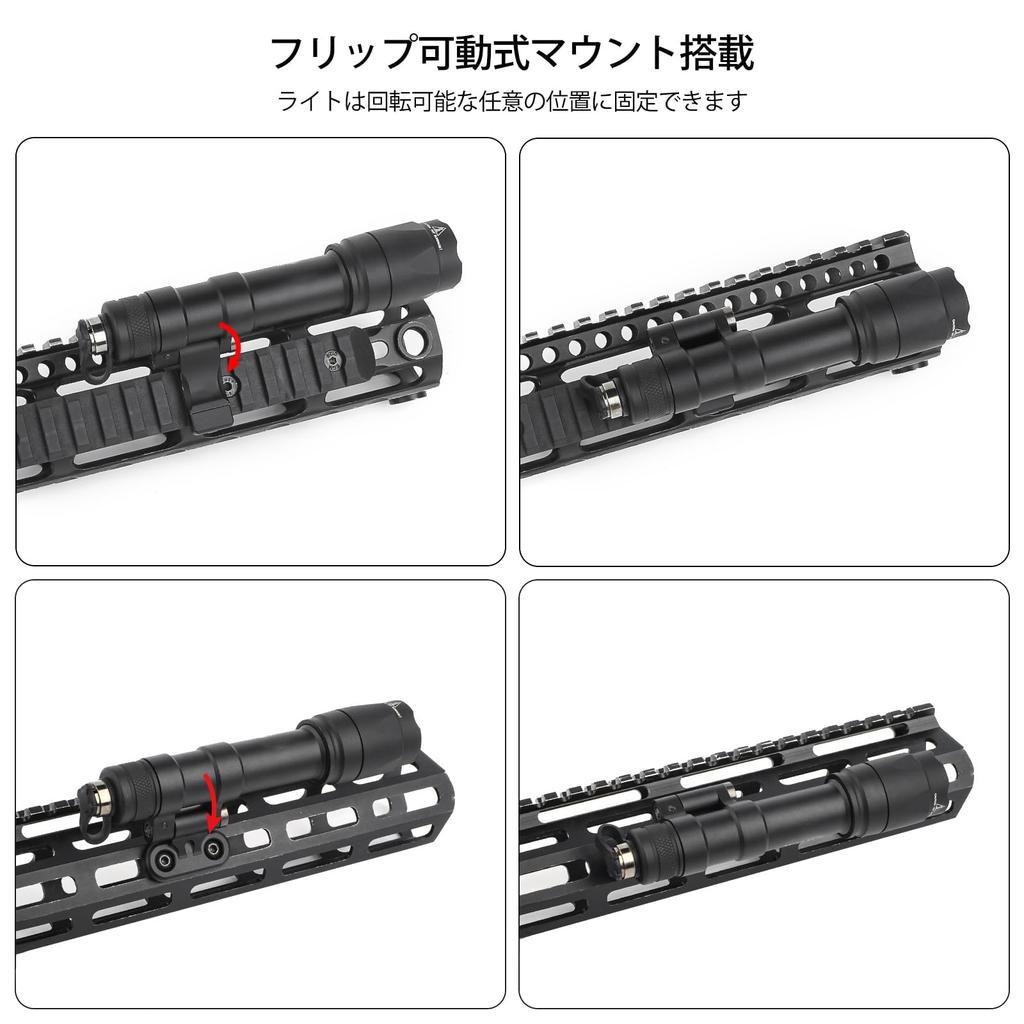 フリップ可動式マウント搭載

ライトは回転可能な任意の位置に固定できます