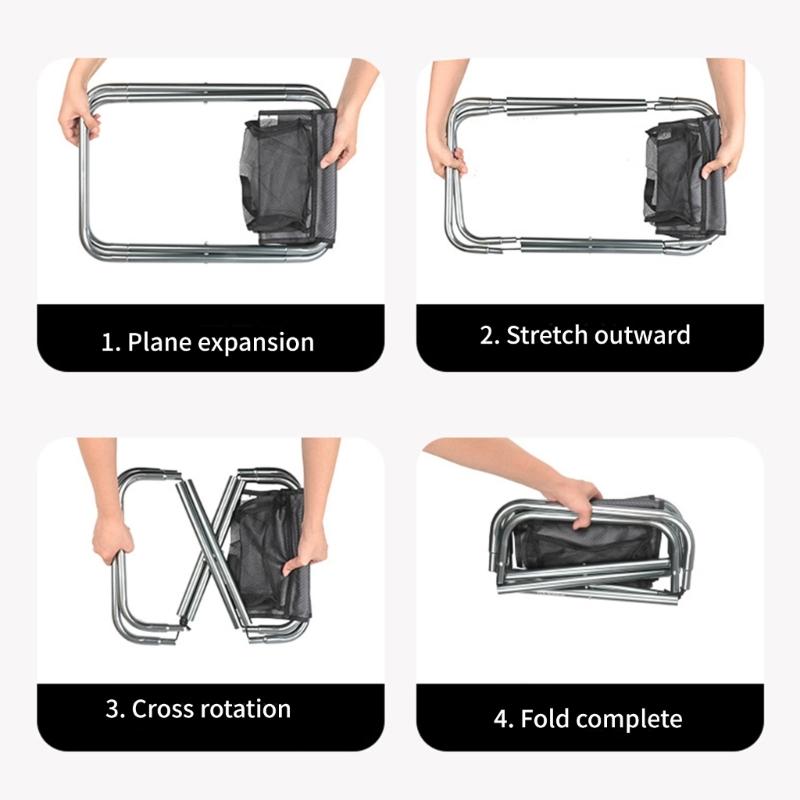 1. Plane expansion

2. Stretch outward

3. Cross rotation

4. Fold complete