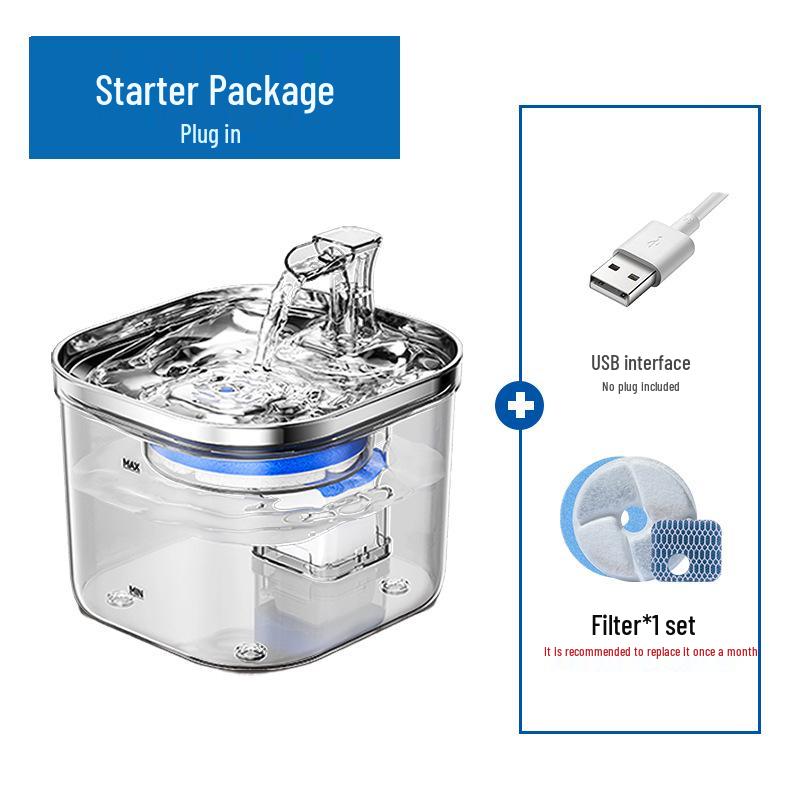 Starter Package
Plug in

MAX

MIN

USB interface
No plug included

Filter*1 set
It is recommended to replace it once a month