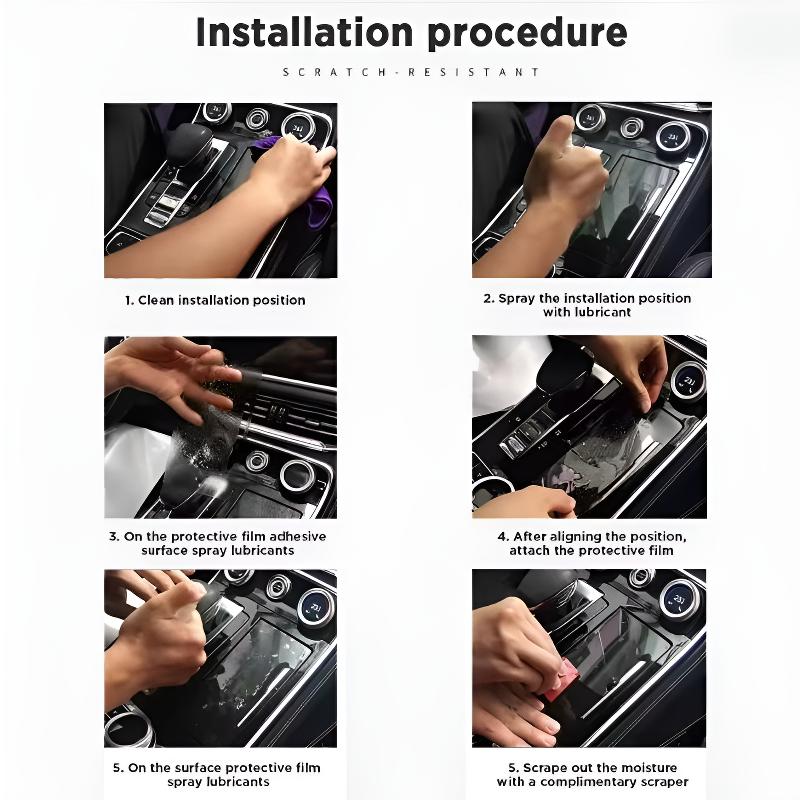 Installation procedure

SCRATCH-RESISTANT

1. Clean installation position

2. Spray the installation position with lubricant

3. On the protective film adhesive surface spray lubricants

4. After aligning the position, attach the protective film

5. On the surface protective film spray lubricants

5. Scrape out the moisture with a complimentary scraper