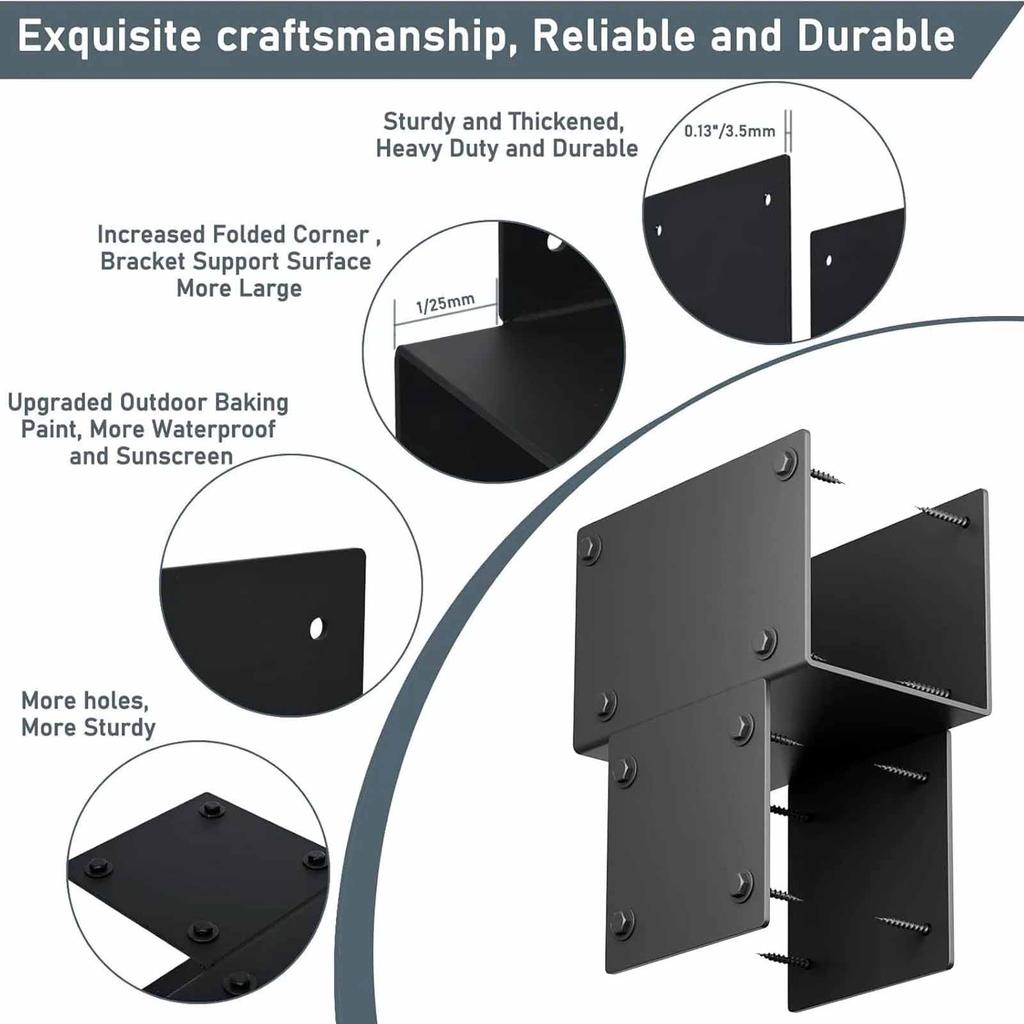 Exquisite craftsmanship, Reliable and Durable

Sturdy and Thickened, Heavy Duty and Durable

0.13"/3.5mm

Increased Folded Corner , Bracket Support Surface More Large

1/25mm

Upgraded Outdoor Baking Paint, More Waterproof and Sunscreen

More holes, More Sturdy