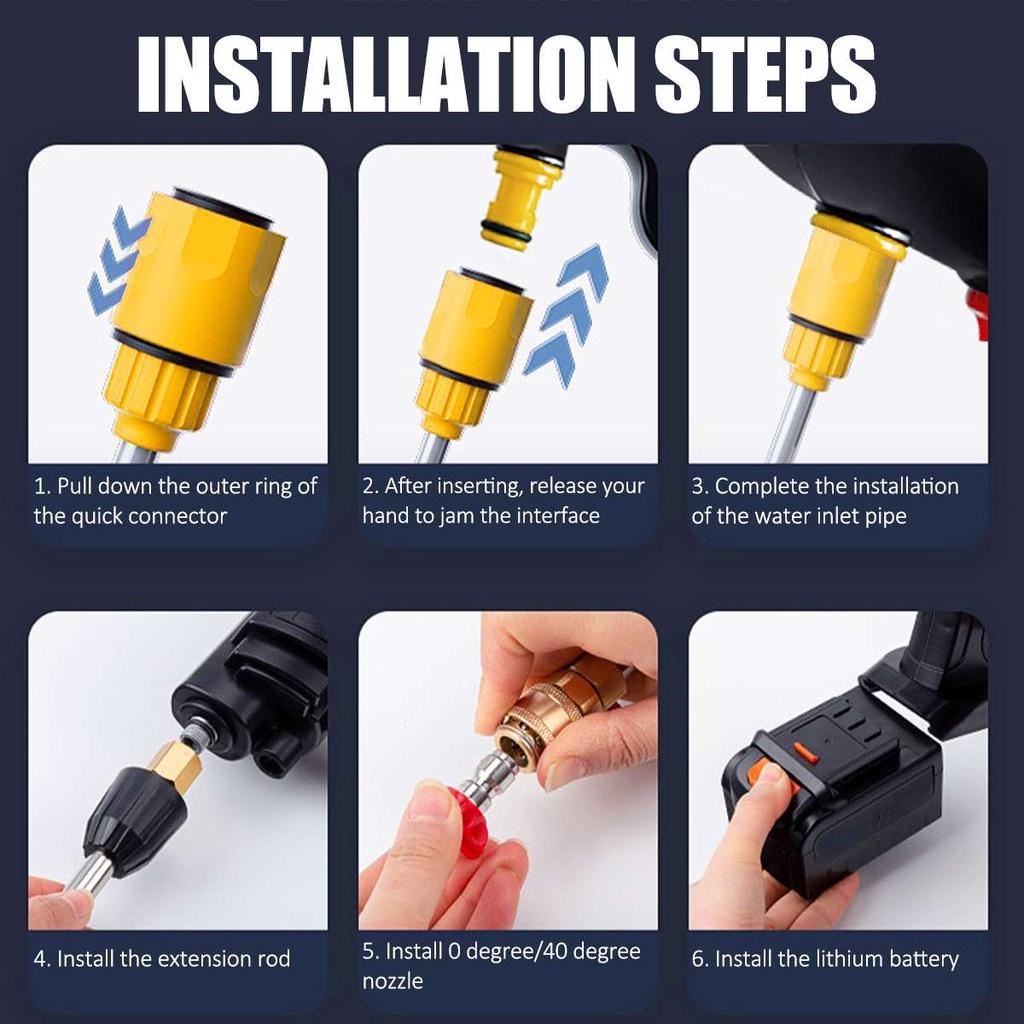 INSTALLATION STEPS

1. Pull down the outer ring of the quick connector

2. After inserting, release your hand to jam the interface

3. Complete the installation of the water inlet pipe

4. Install the extension rod

5. Install 0 degree/40 degree nozzle

6. Install the lithium battery