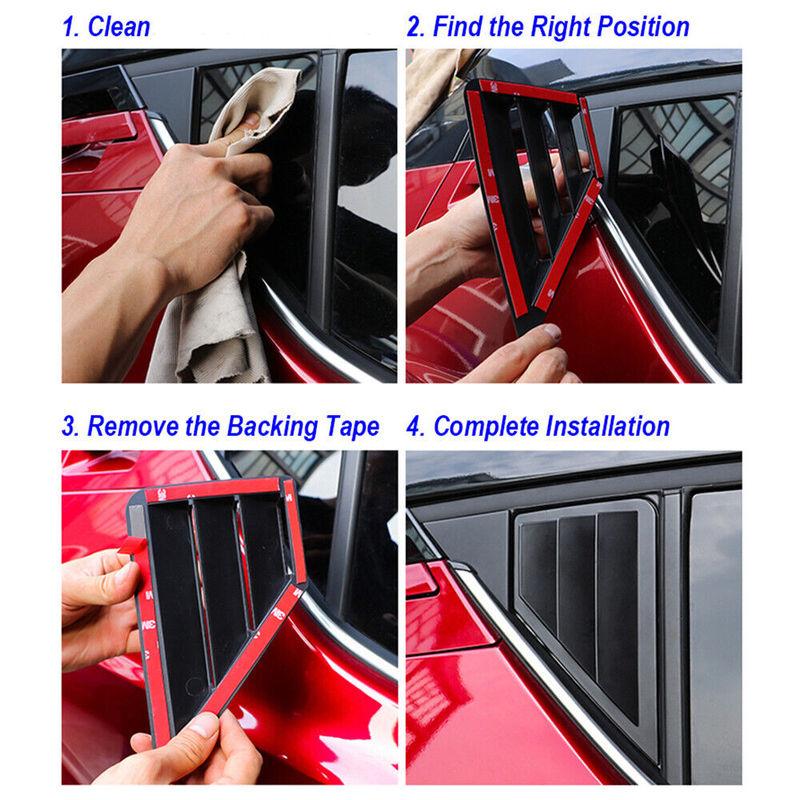 1. Clean

2. Find the Right Position

3. Remove the Backing Tape

4. Complete Installation