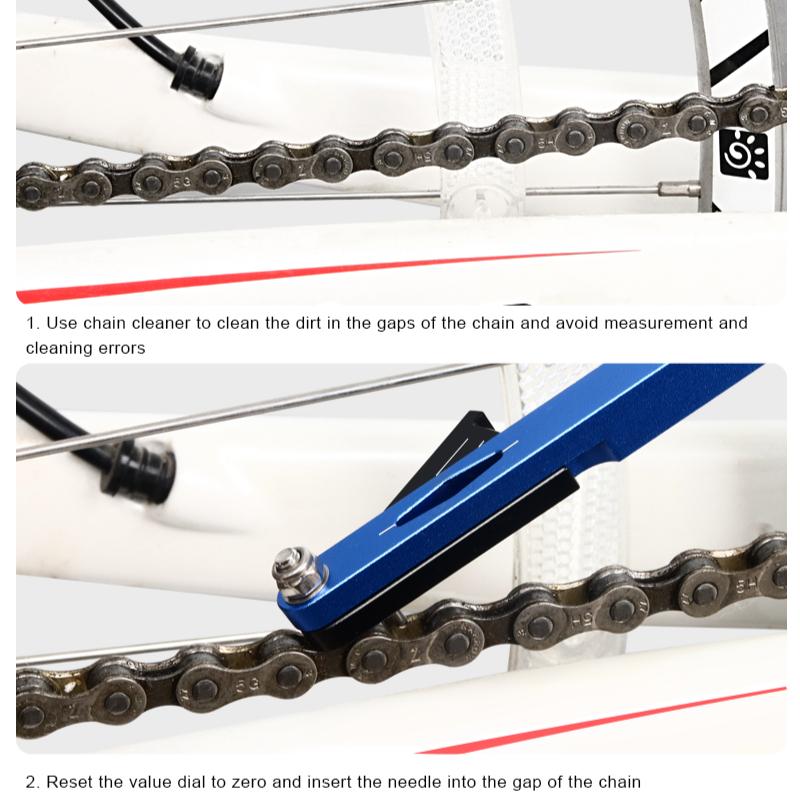 1. Use chain cleaner to clean the dirt in the gaps of the chain and avoid measurement and cleaning errors

2. Reset the value dial to zero and insert the needle into the gap of the chain