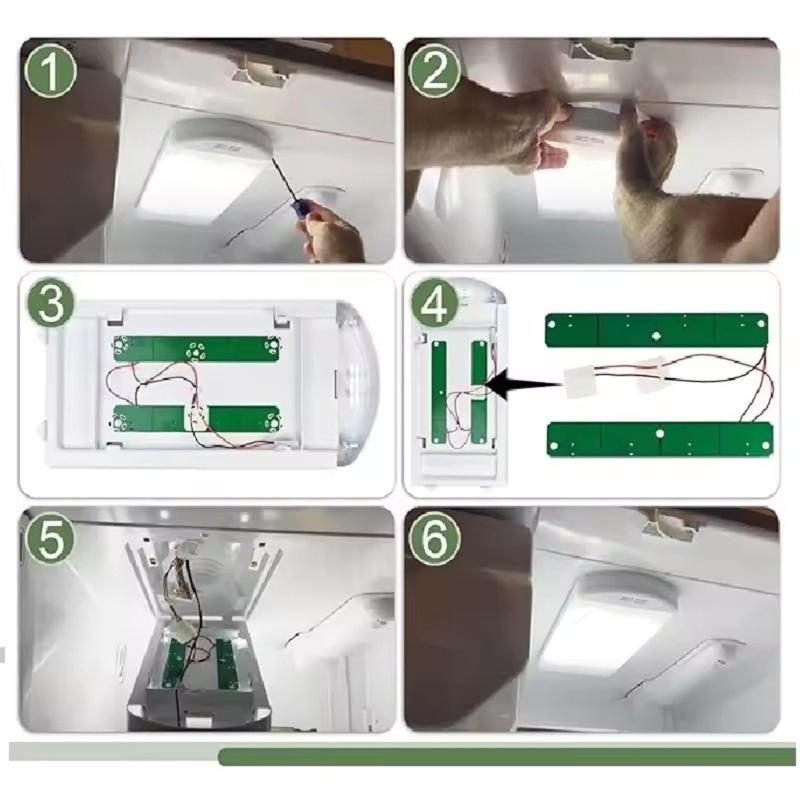 1
2
3
4
5
6