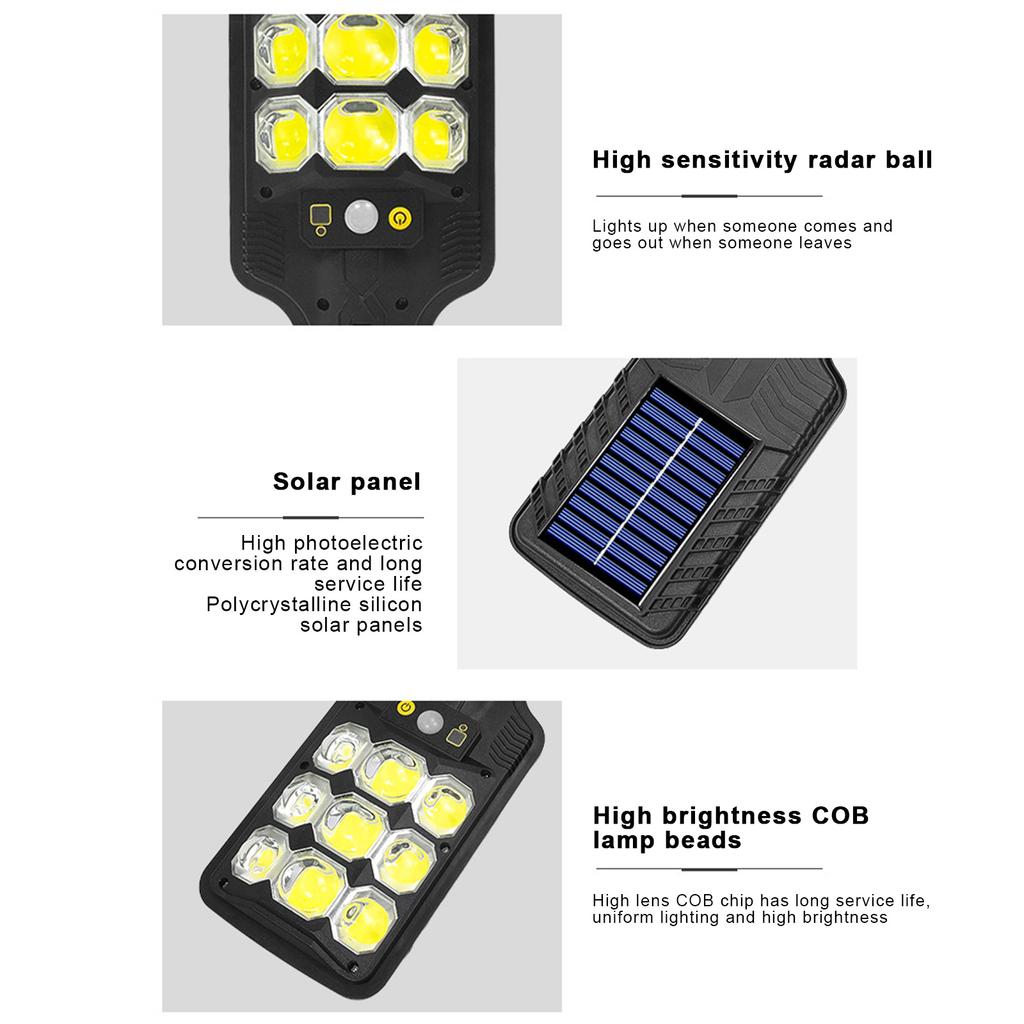 High sensitivity radar ball

Lights up when someone comes and goes out when someone leaves

Solar panel

High photoelectric conversion rate and long service life
Polycrystalline silicon solar panels

High brightness COB lamp beads

High lens COB chip has long service life, uniform lighting and high brightness