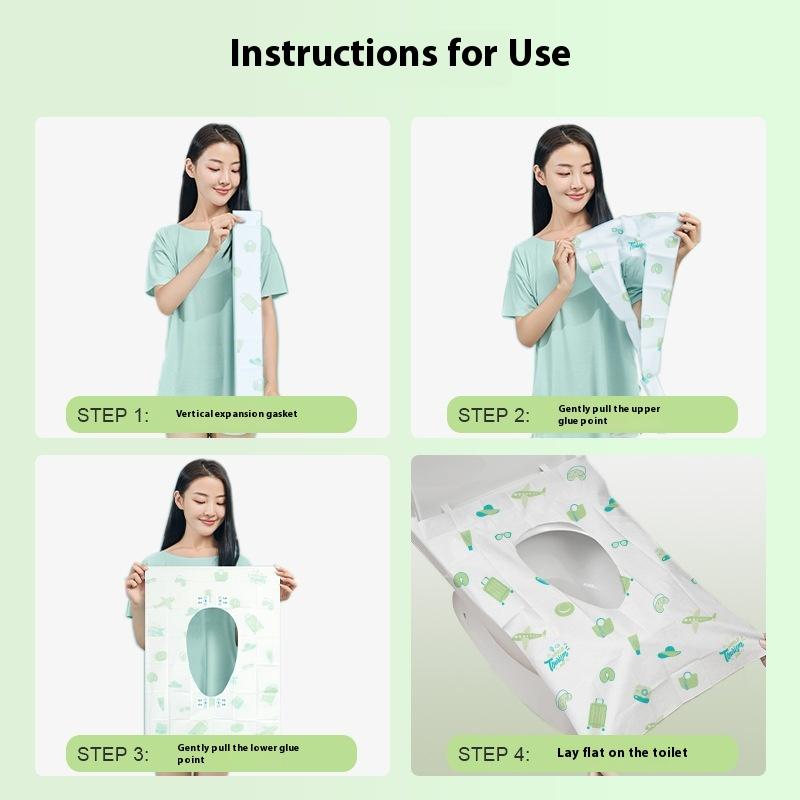 Instructions for Use

STEP 1: Vertical expansion gasket

STEP 2: Gently pull the upper glue point

STEP 3: Gently pull the lower glue point

STEP 4: Lay flat on the toilet