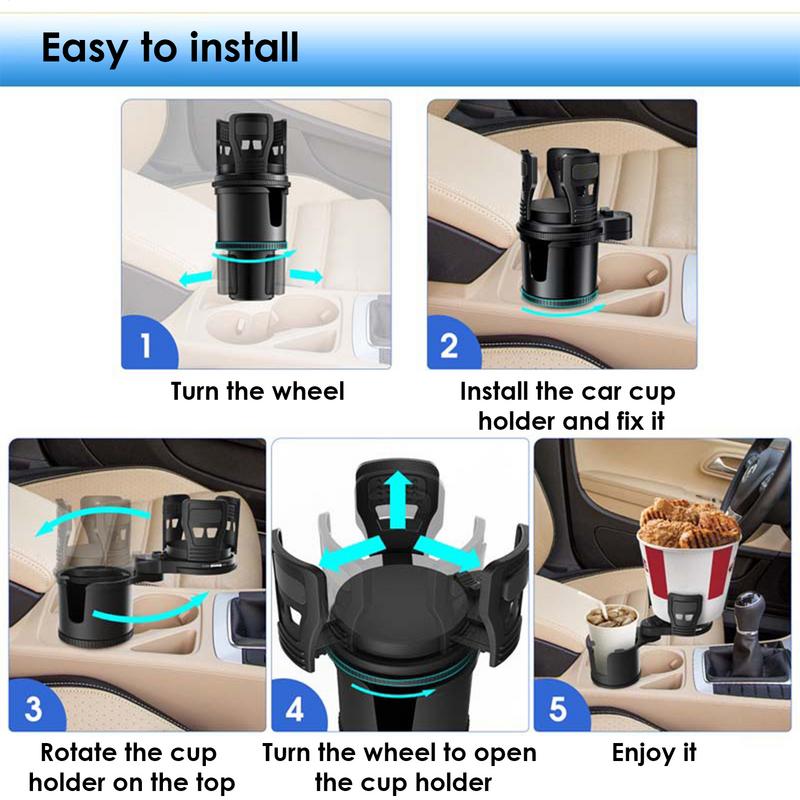 Easy to install

1

Turn the wheel

2

Install the car cup holder and fix it

3

Rotate the cup holder on the top

4

Turn the wheel to open the cup holder

5

Enjoy it