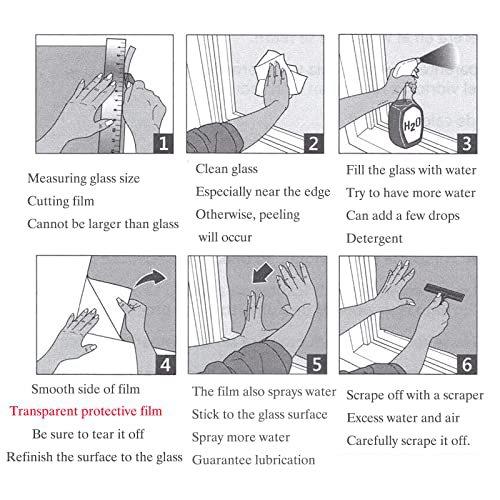 1

Measuring glass size
Cutting film
Cannot be larger than glass

2

Clean glass
Especially near the edge
Otherwise, peeling will occur

$H_2O$

3

Fill the glass with water
Try to have more water
Can add a few drops
Detergent

4

Smooth side of film
Transparent protective film
Be sure to tear it off
Refinish the surface to the glass

5

The film also sprays water
Stick to the glass surface
Spray more water
Guarantee lubrication

6

Scrape off with a scraper
Excess water and air
Carefully scrape it off.