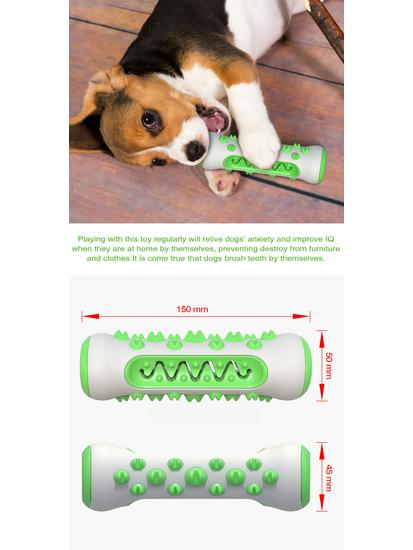 Playing with this toy regularly will relive dogs' anxiety and improve IQ when they are at home by themselves, preventing destroy from furniture and clothes.It is come true that dogs brush teeth by themselves.

150 mm

50 mm

45 mm