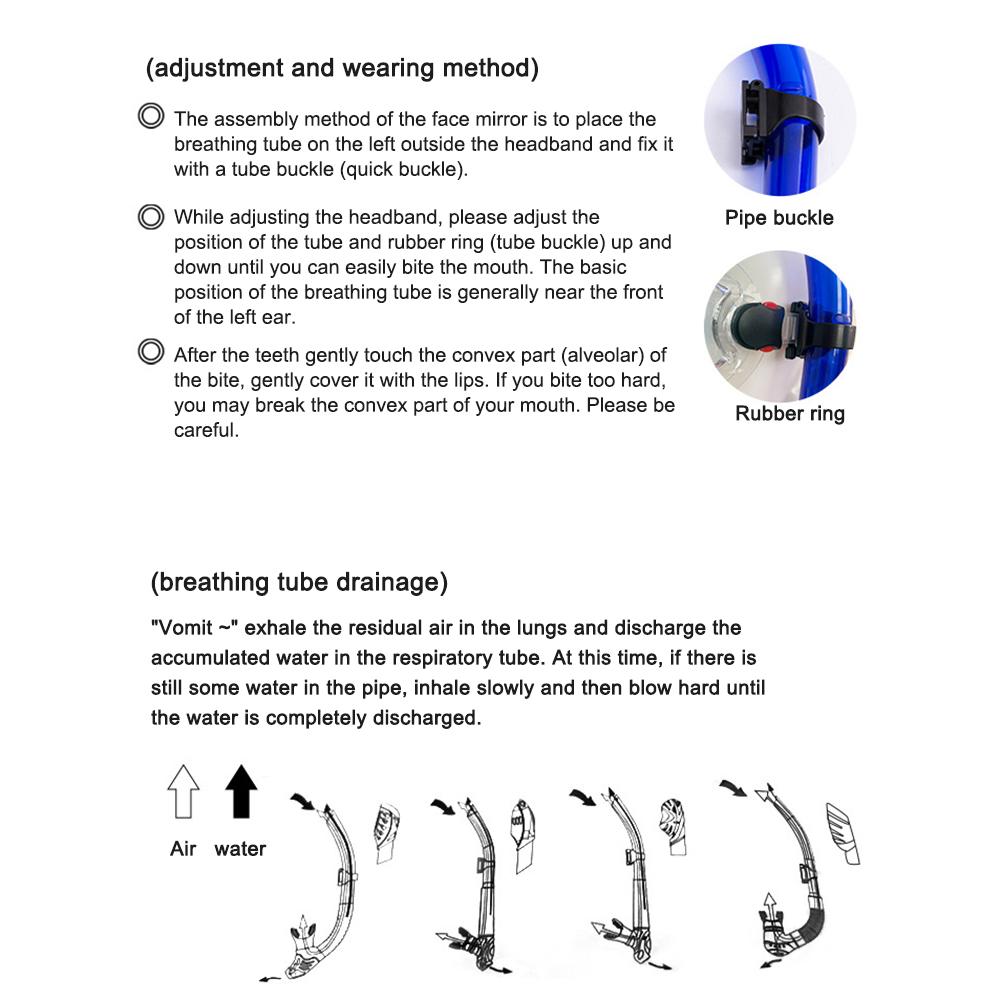 (adjustment and wearing method)

◎ The assembly method of the face mirror is to place the breathing tube on the left outside the headband and fix it with a tube buckle (quick buckle).

◎ While adjusting the headband, please adjust the position of the tube and rubber ring (tube buckle) up and down until you can easily bite the mouth. The basic position of the breathing tube is generally near the front of the left ear.

◎ After the teeth gently touch the convex part (alveolar) of the bite, gently cover it with the lips. If you bite too hard, you may break the convex part of your mouth. Please be careful.

Pipe buckle

Rubber ring

(breathing tube drainage)

"Vomit ~" exhale the residual air in the lungs and discharge the accumulated water in the respiratory tube. At this time, if there is still some water in the pipe, inhale slowly and then blow hard until the water is completely discharged.

Air water