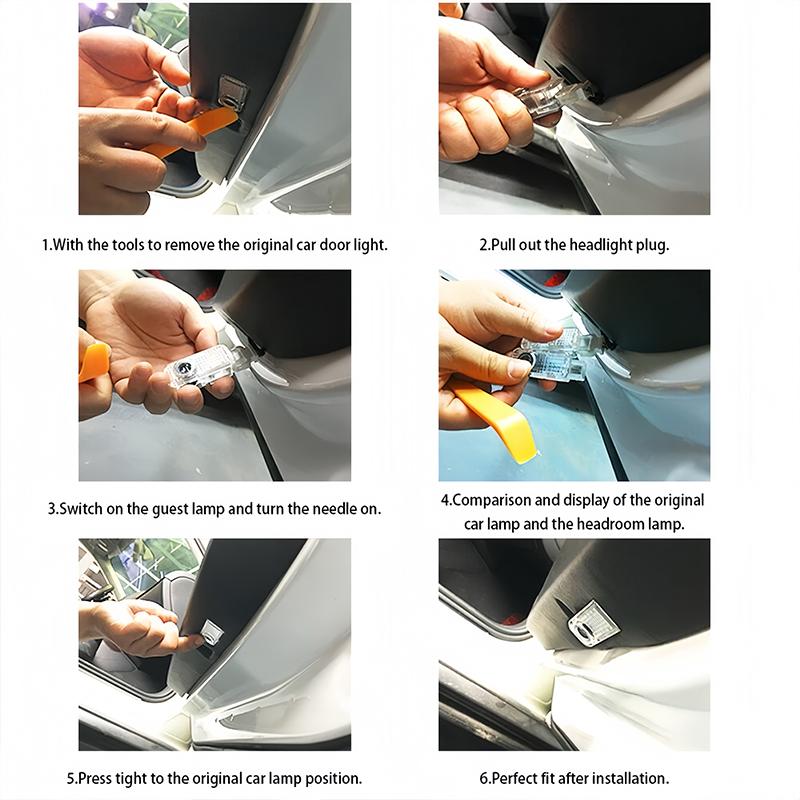 1.With the tools to remove the original car door light.

2.Pull out the headlight plug.

3.Switch on the guest lamp and turn the needle on.

4.Comparison and display of the original car lamp and the headroom lamp.

5.Press tight to the original car lamp position.

6.Perfect fit after installation.