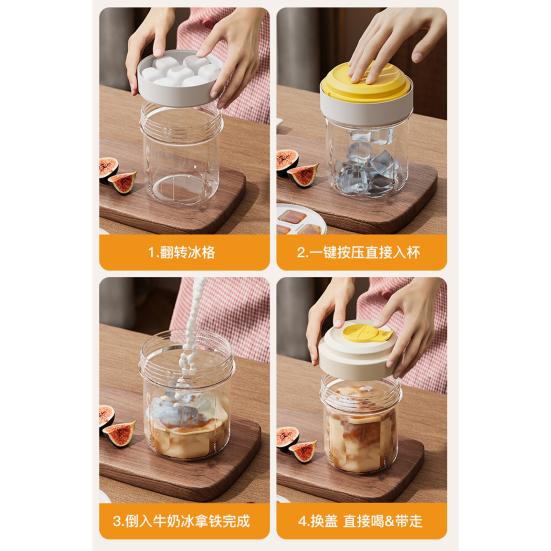 1.翻转冰格

2.一键按压直接入杯

3.倒入牛奶冰拿铁完成

4.换盖 直接喝&带走