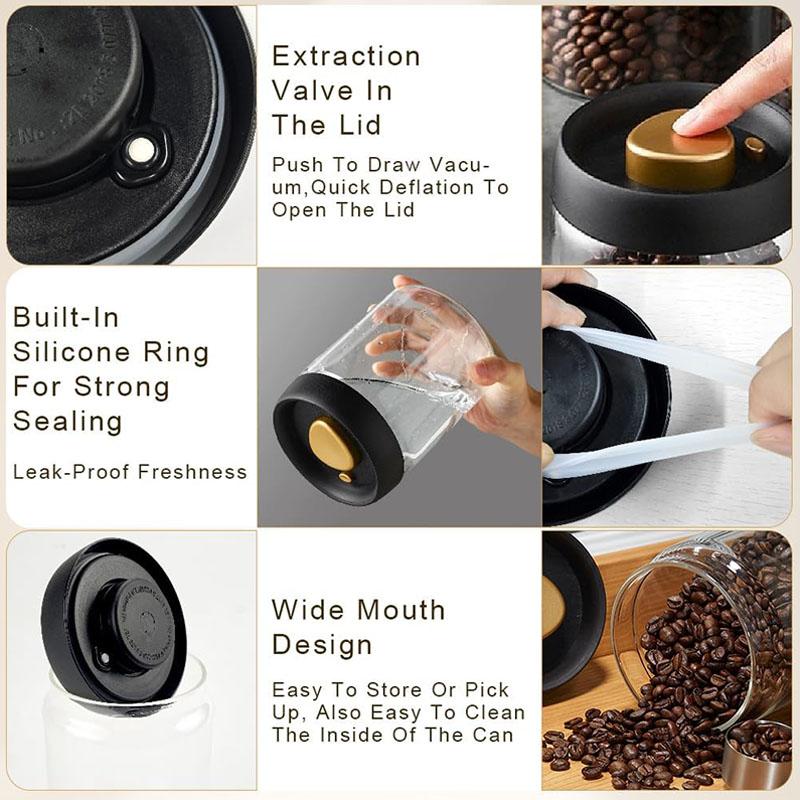 Extraction Valve In The Lid

Push To Draw Vacuum,Quick Deflation To Open The Lid

Built-In Silicone Ring For Strong Sealing

Leak-Proof Freshness

Wide Mouth Design

Easy To Store Or Pick Up, Also Easy To Clean The Inside Of The Can